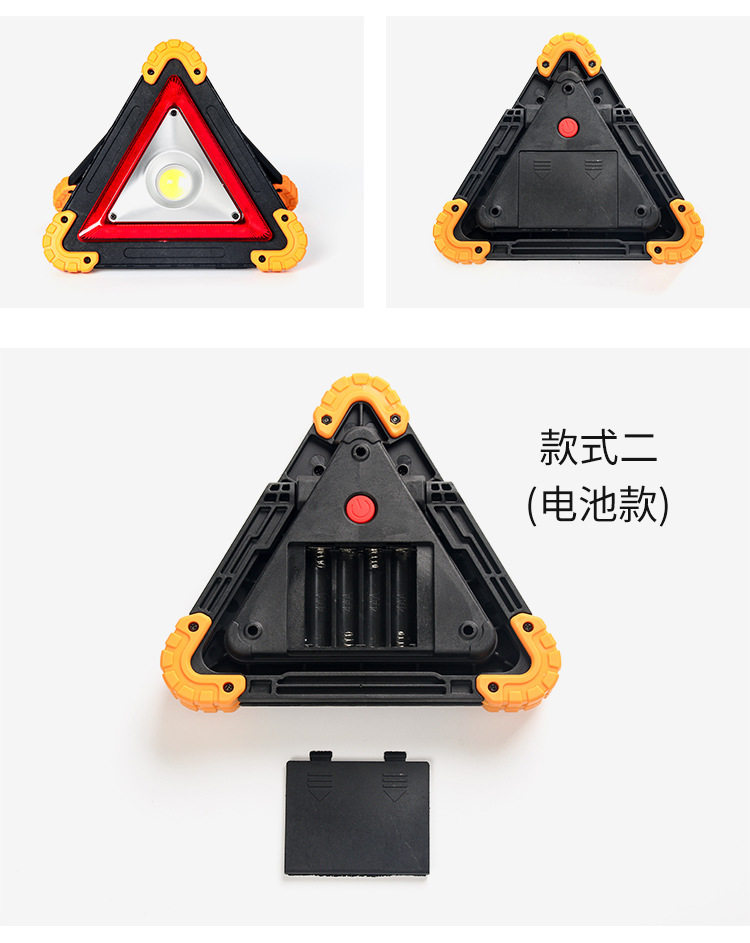 款式二
(电池款)