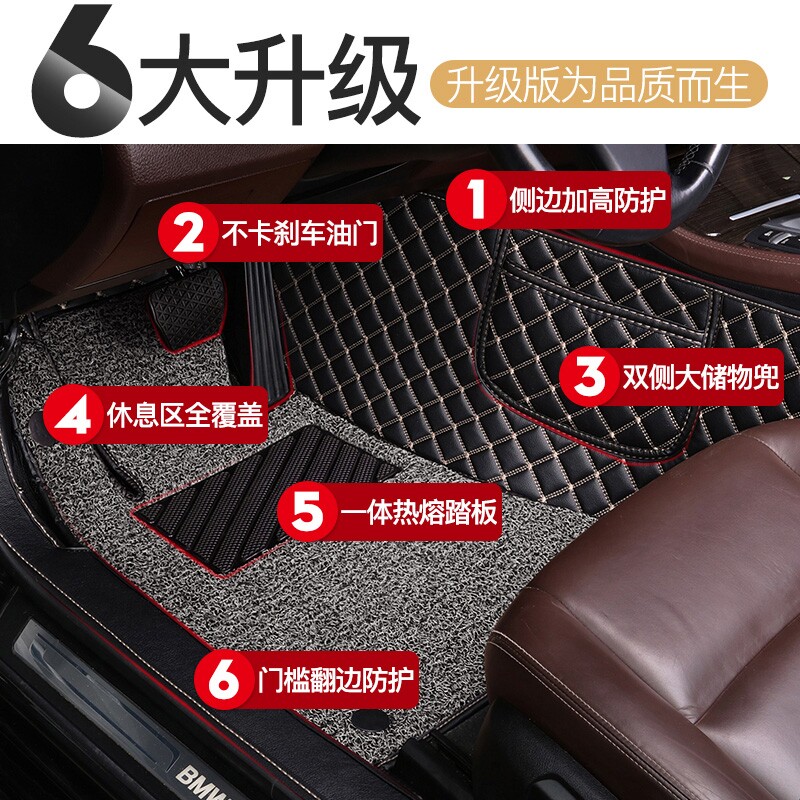 6大升级 升级版为品质而生

1 侧边加高防护

2 不卡刹车油门

3 双侧大储物兜

4 休息区全覆盖

5 一体热熔踏板

6 门槛翻边防护

BMW