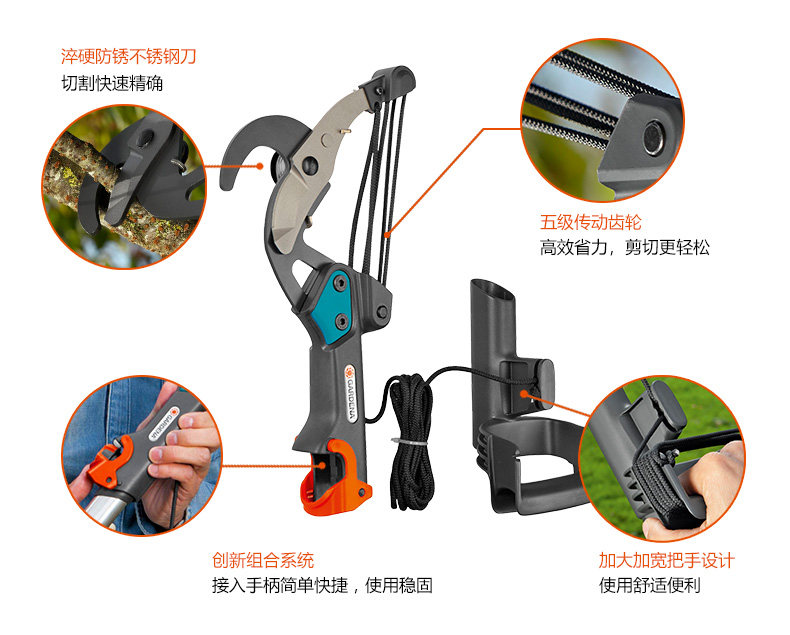 淬硬防锈不锈钢刀
切割快速精确

五级传动齿轮
高效省力，剪切更轻松

GARDENA

GARDENA

创新组合系统
接入手柄简单快捷，使用稳固

加大加宽把手设计
使用舒适便利