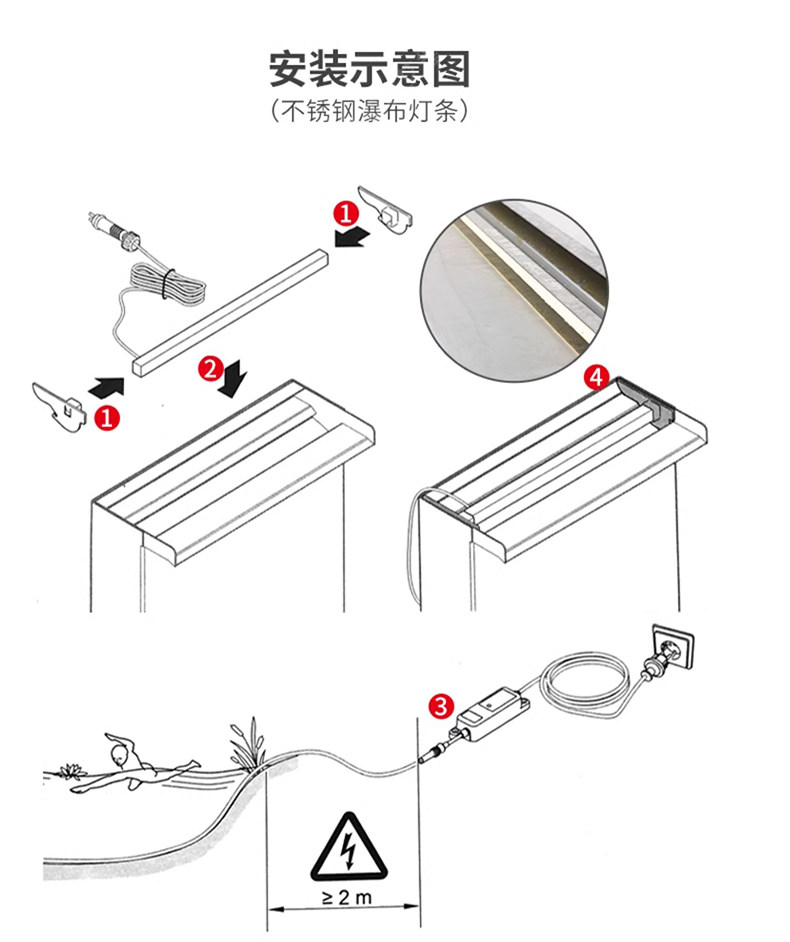 安装示意图
（不锈钢瀑布灯条）

1
1
2
4
3

≥ 2 m