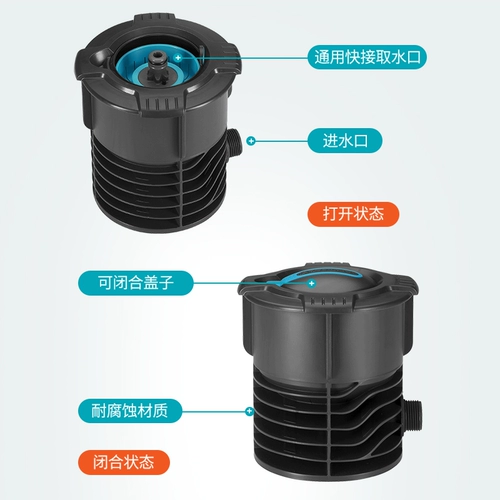 通用快接取水口

进水口

打开状态

可闭合盖子

耐腐蚀材质

闭合状态