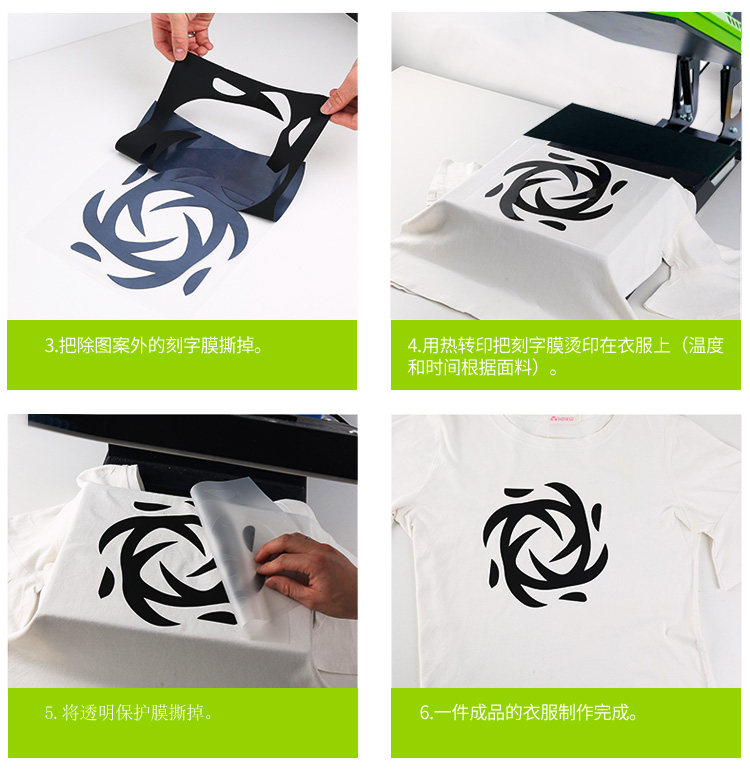 3.把除图案外的刻字膜撕掉。

4.用热转印把刻字膜烫印在衣服上（温度和时间根据面料）。

5. 将透明保护膜撕掉。

6.一件成品的衣服制作完成。