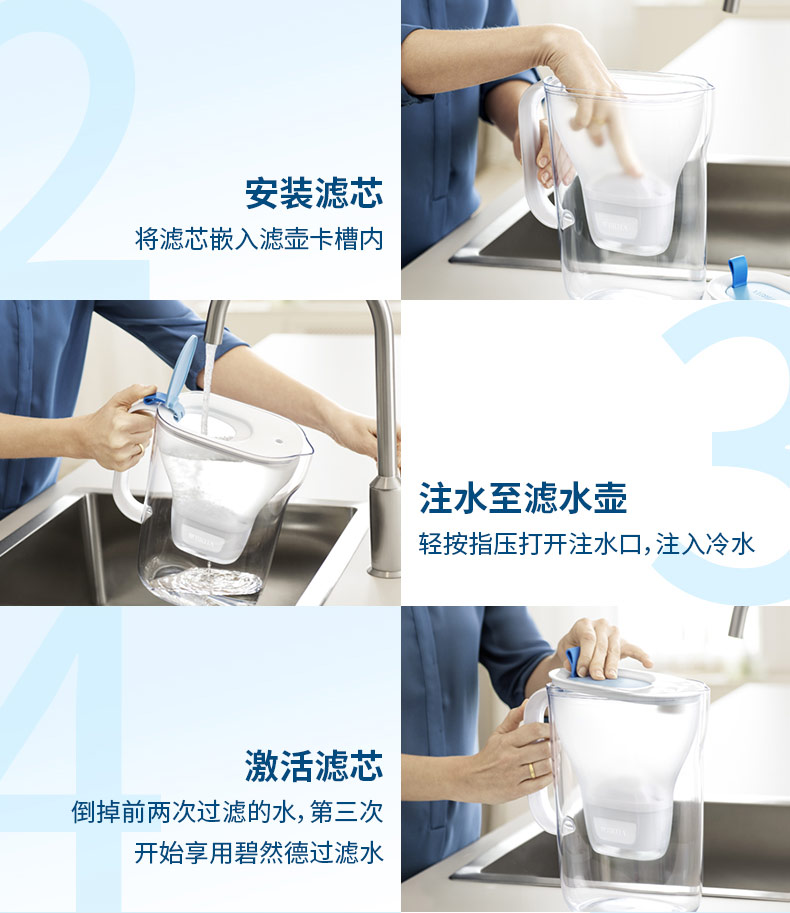 2

安装滤芯
将滤芯嵌入滤壶卡槽内

3

注水至滤水壶
轻按指压打开注水口,注入冷水

4

激活滤芯
倒掉前两次过滤的水,第三次开始享用碧然德过滤水