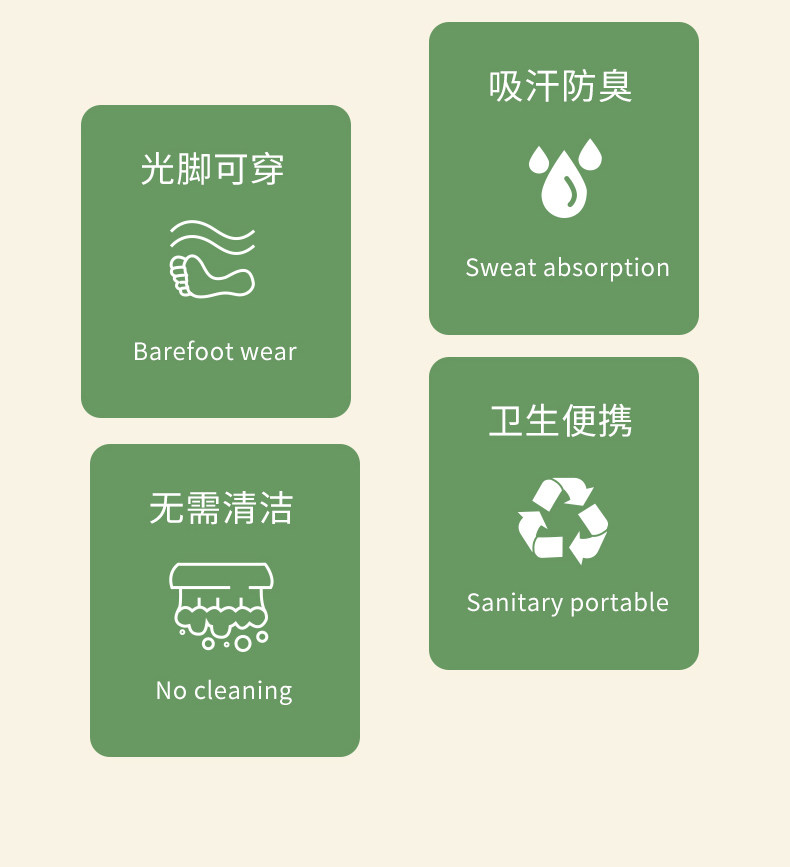 光脚可穿

Barefoot wear

无需清洁

No cleaning

吸汗防臭

Sweat absorption

卫生便携

Sanitary portable