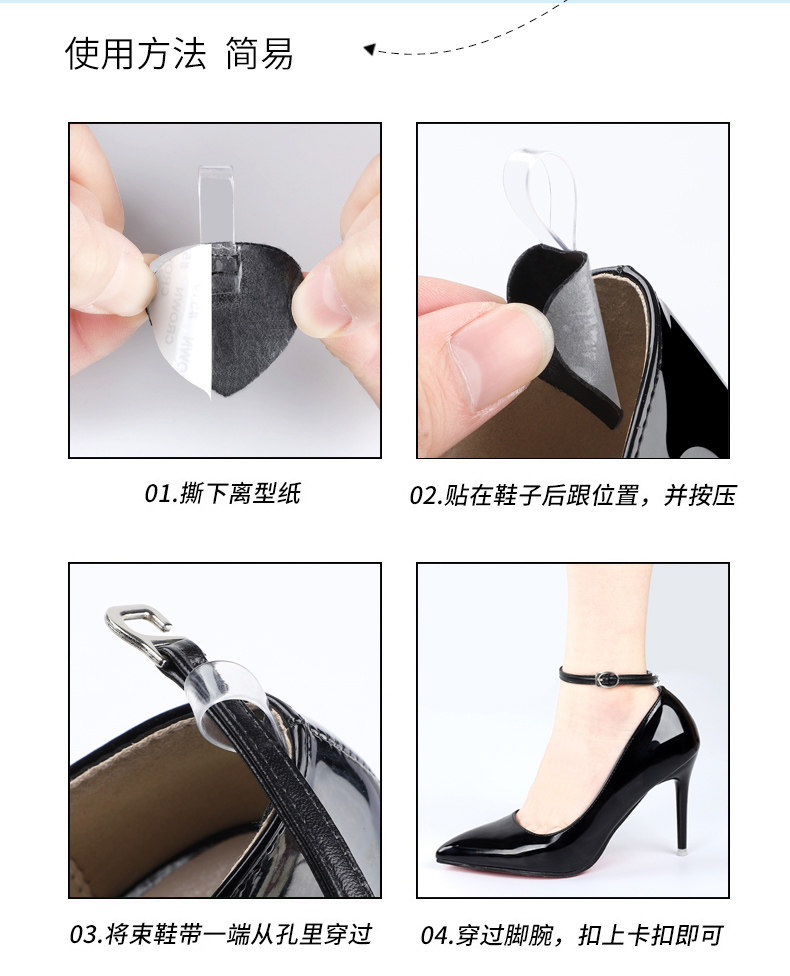 使用方法 简易

01.撕下离型纸

02.贴在鞋子后跟位置，并按压

03.将束鞋带一端从孔里穿过

04.穿过脚腕，扣上卡扣即可