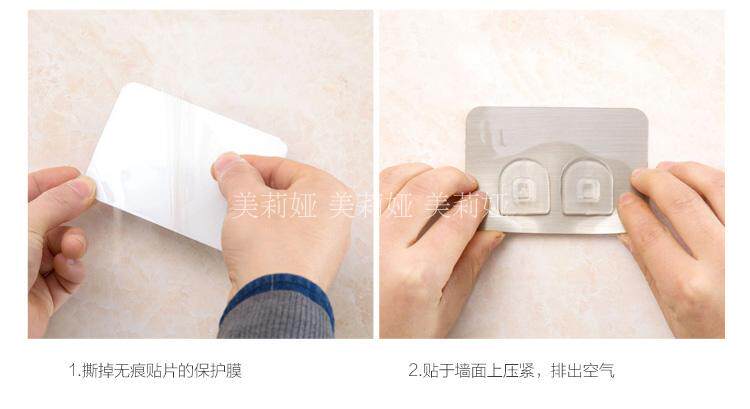 美莉娅 美莉娅 美莉娅

1.撕掉无痕贴片的保护膜

2.贴于墙面上压紧，排出空气