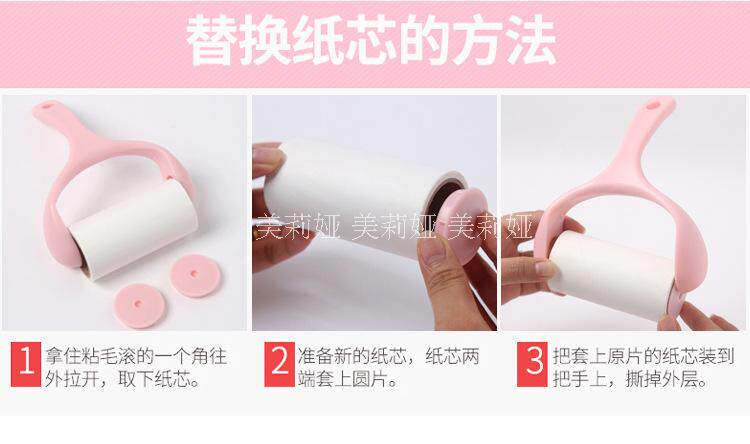 替换纸芯的方法

美莉娅 美莉娅 美莉娅

1 拿住粘毛滚的一个角往外拉开，取下纸芯。

2 准备新的纸芯，纸芯两端套上圆片。

3 把套上原片的纸芯装到把手上，撕掉外层。