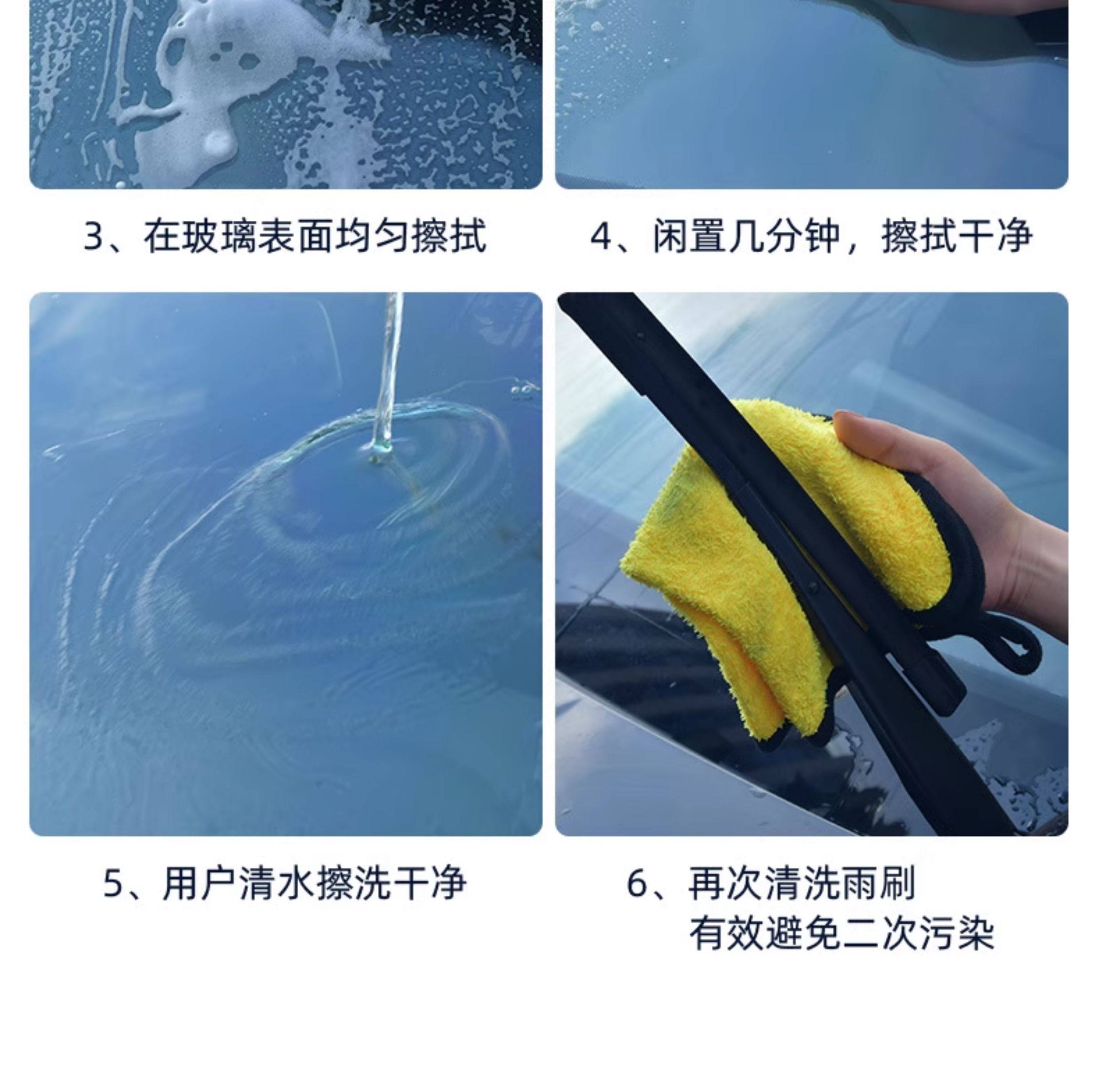 3、在玻璃表面均匀擦拭

4、闲置几分钟，擦拭干净

5、用户清水擦洗干净

6、再次清洗雨刷
有效避免二次污染