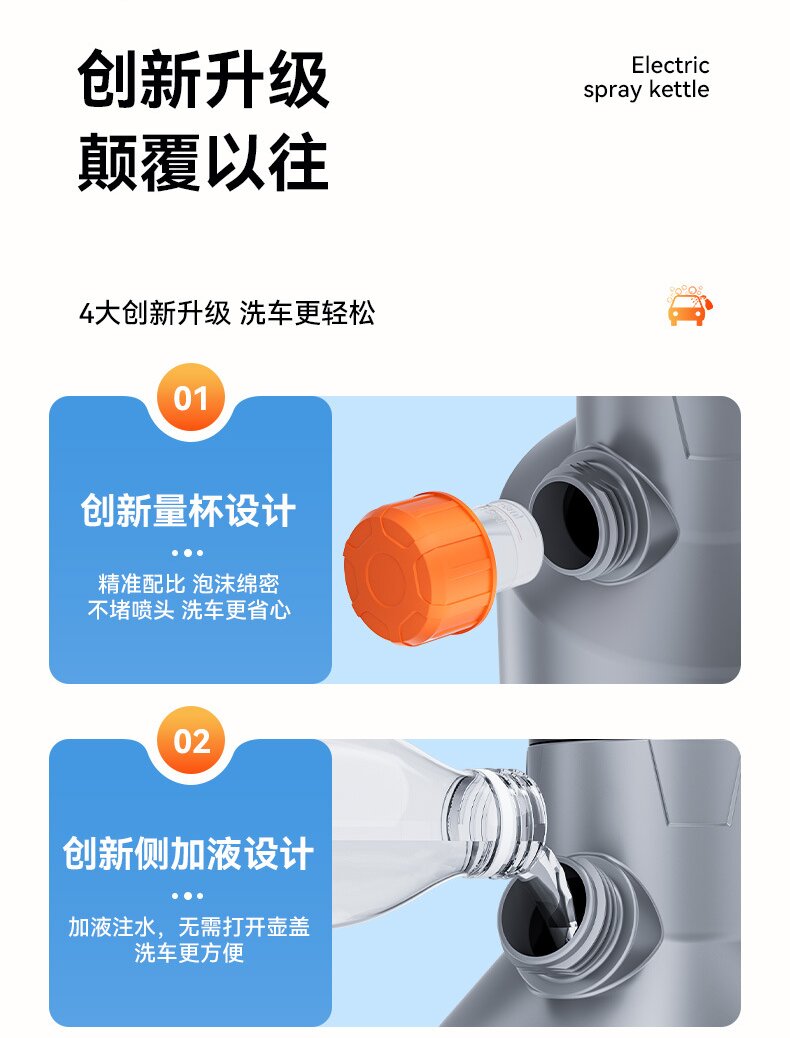 创新升级
颠覆以往

Electric
spray kettle

4大创新升级 洗车更轻松

01

创新量杯设计

精准配比 泡沫绵密
不堵喷头 洗车更省心

02

创新侧加液设计

加液注水，无需打开壶盖
洗车更方便