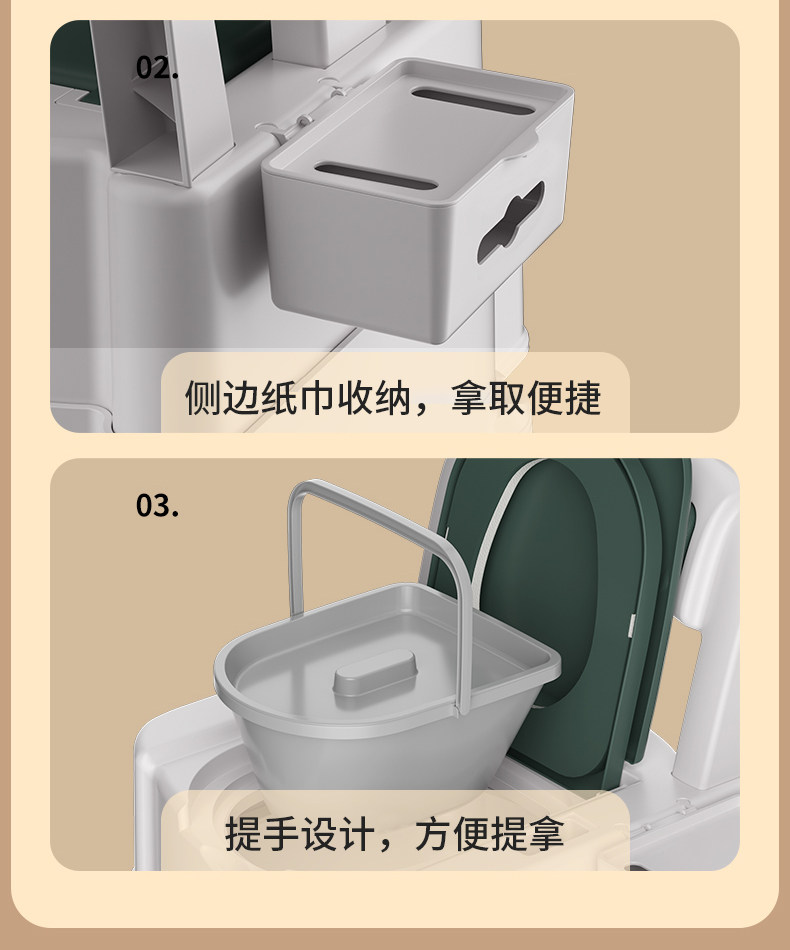 02.

侧边纸巾收纳，拿取便捷

03.

提手设计，方便提拿