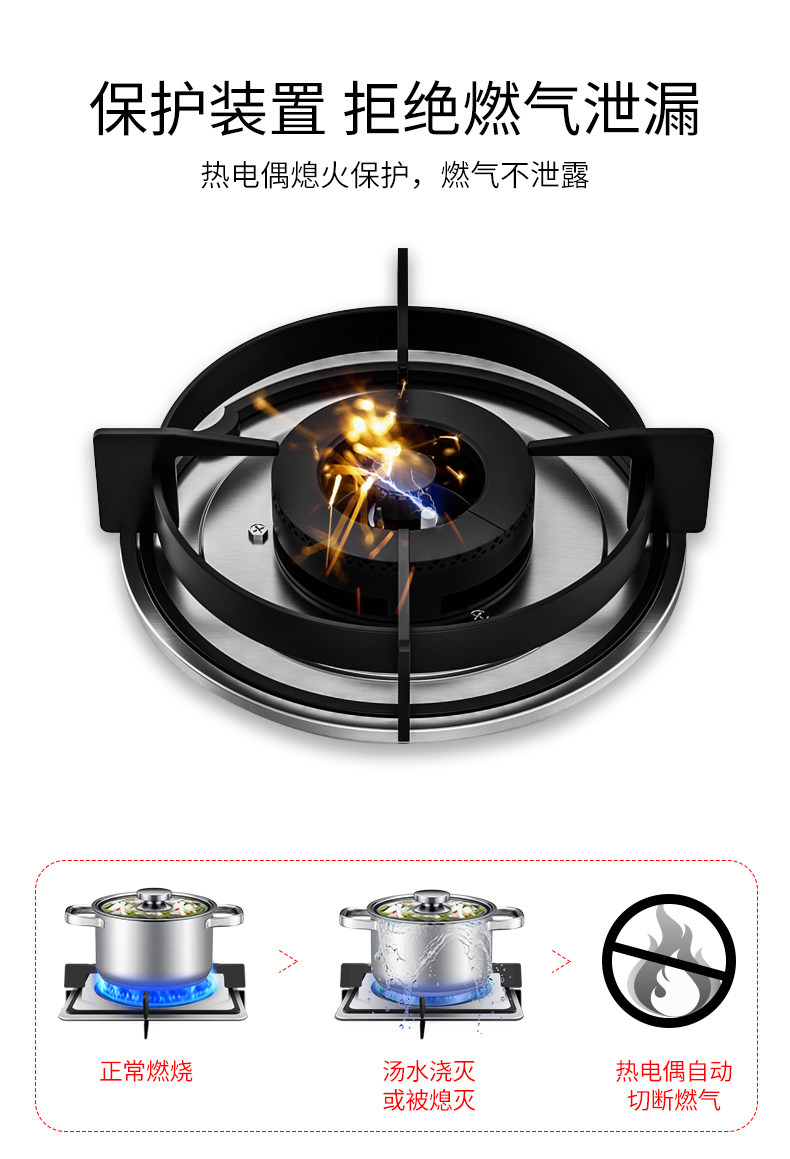 保护装置 拒绝燃气泄漏

热电偶熄火保护，燃气不泄露

正常燃烧

汤水浇灭
或被熄灭

热电偶自动
切断燃气