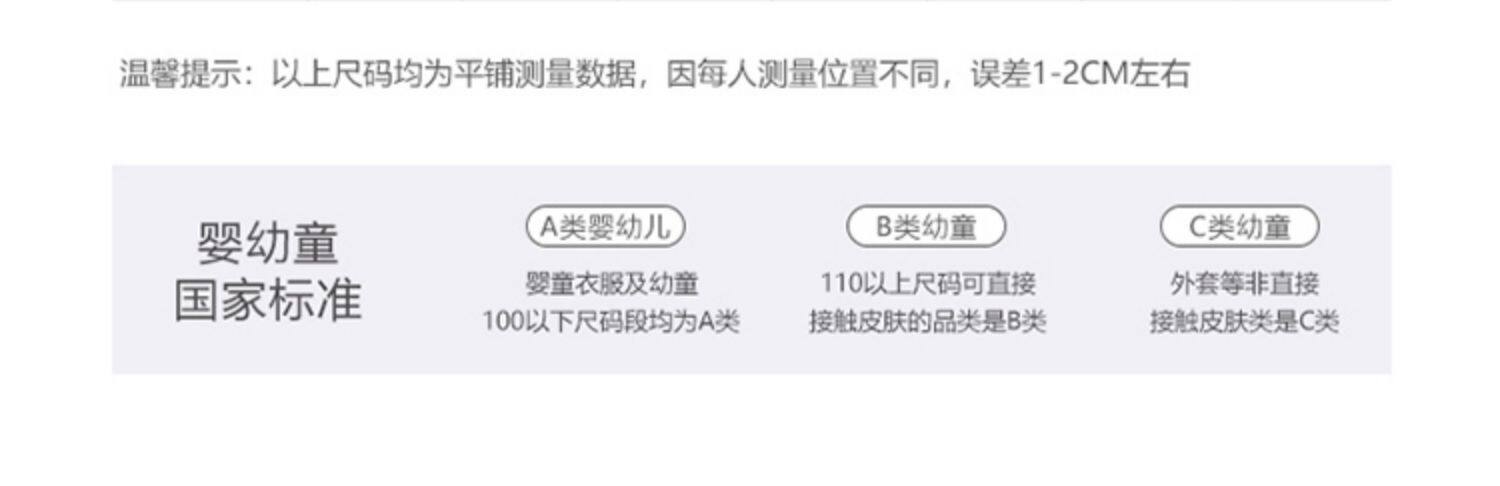 温馨提示：以上尺码均为平铺测量数据，因每人测量位置不同，误差1-2CM左右

婴幼童
国家标准

A类婴幼儿
婴童衣服及幼童
100以下尺码段均为A类

B类幼童
110以上尺码可直接
接触皮肤的品类是B类

C类幼童
外套等非直接
接触皮肤类是C类