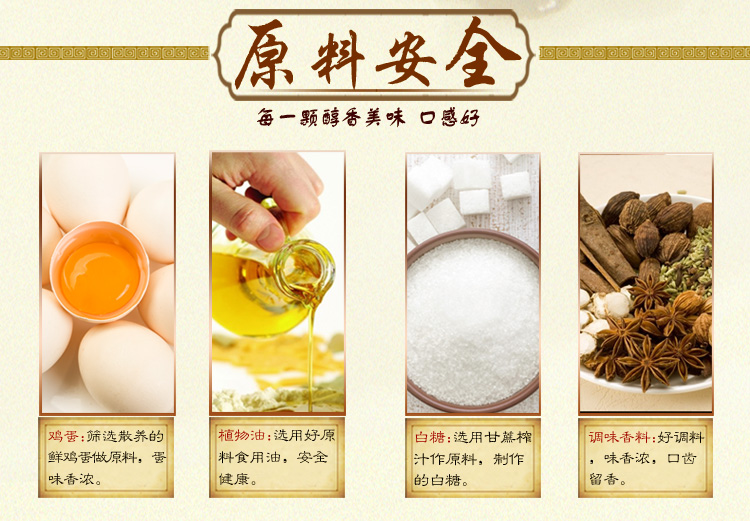 原料安全

每一颗醇香美味 口感好

鸡蛋:筛选散养的鲜鸡蛋做原料,蛋味香浓。

植物油:选用好原料食用油,安全健康。

白糖:选用甘蔗榨汁作原料,制作的白糖。

调味香料:好调料,味香浓,口齿留香。