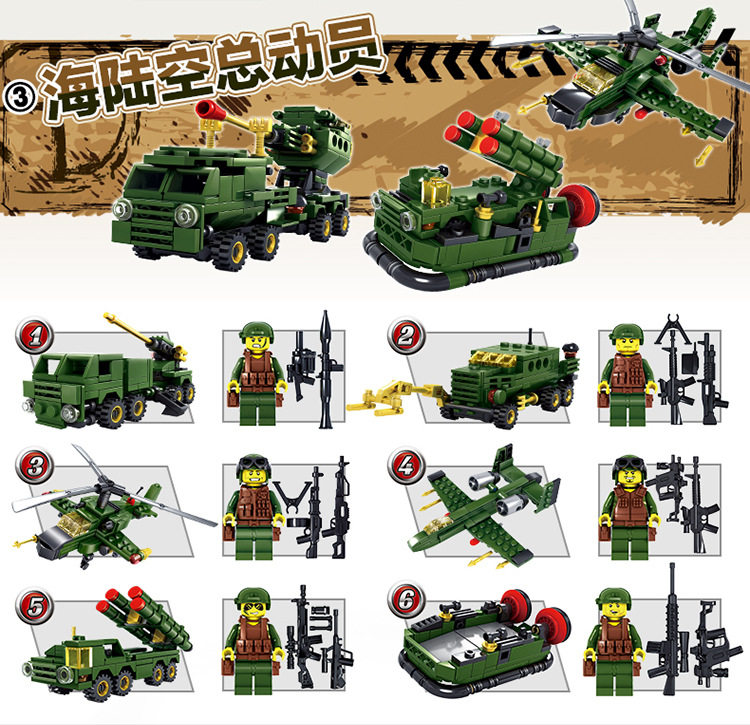 ③ 海陆空总动员

1

2

3

4

5

6