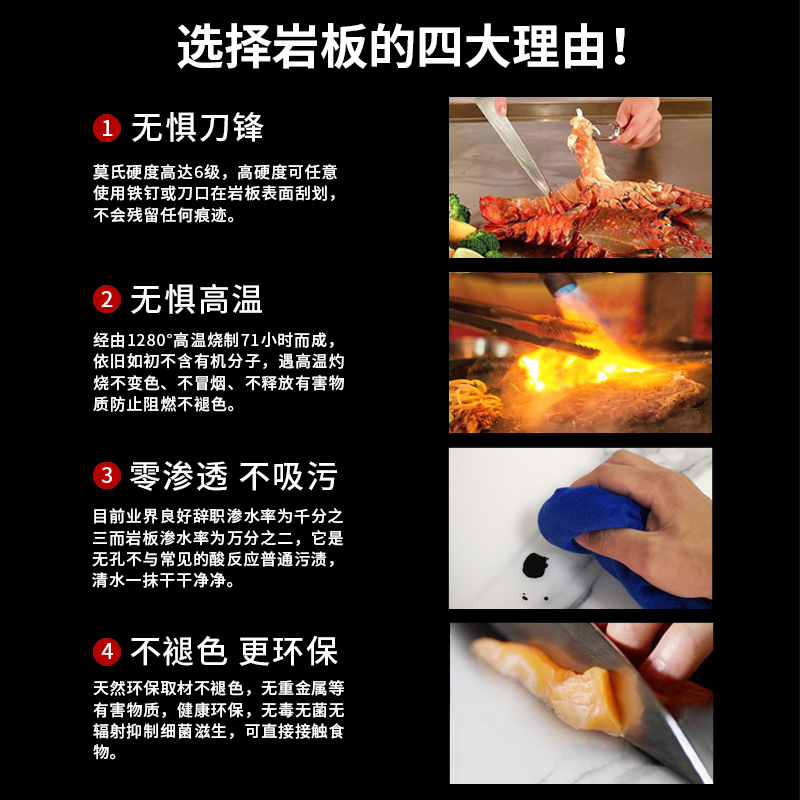 选择岩板的四大理由！

1 无惧刀锋

莫氏硬度高达6级，高硬度可任意使用铁钉或刀口在岩板表面刮划，不会残留任何痕迹。

2 无惧高温

经由1280°高温烧制71小时而成，依旧如初不含有机分子，遇高温灼烧不变色、不冒烟、不释放有害物质防止阻燃不褪色。

3 零渗透 不吸污

目前业界良好辞职渗水率为千分之三而岩板渗水率为万分之二，它是无孔不与常见的酸反应普通污渍，清水一抹干干净净。

4 不褪色 更环保

天然环保取材不褪色，无重金属等有害物质，健康环保，无毒无菌无辐射抑制细菌滋生，可直接接触食物。