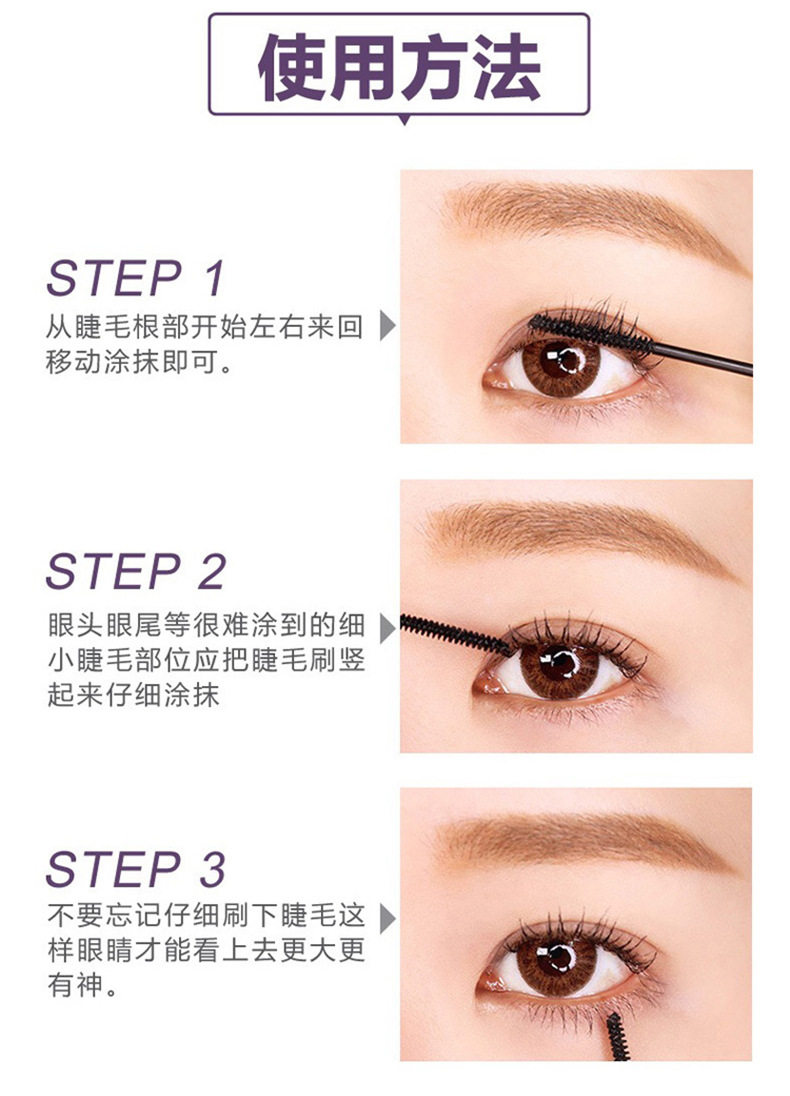 使用方法

STEP 1
从睫毛根部开始左右来回移动涂抹即可。

STEP 2
眼头眼尾等很难涂到的细小睫毛部位应把睫毛刷竖起来仔细涂抹

STEP 3
不要忘记仔细刷下睫毛这样眼睛才能看上去更大更有神。