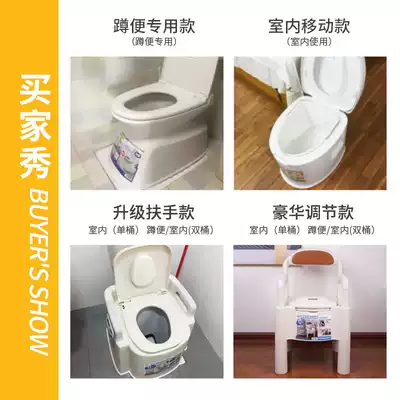 买家秀 BUYER'S SHOW

蹲便专用款
(蹲便专用)

室内移动款
(室内使用)

升级扶手款
室内（单桶） 蹲便/室内(双桶)

豪华调节款
室内（单桶） 蹲便/室内(双桶)