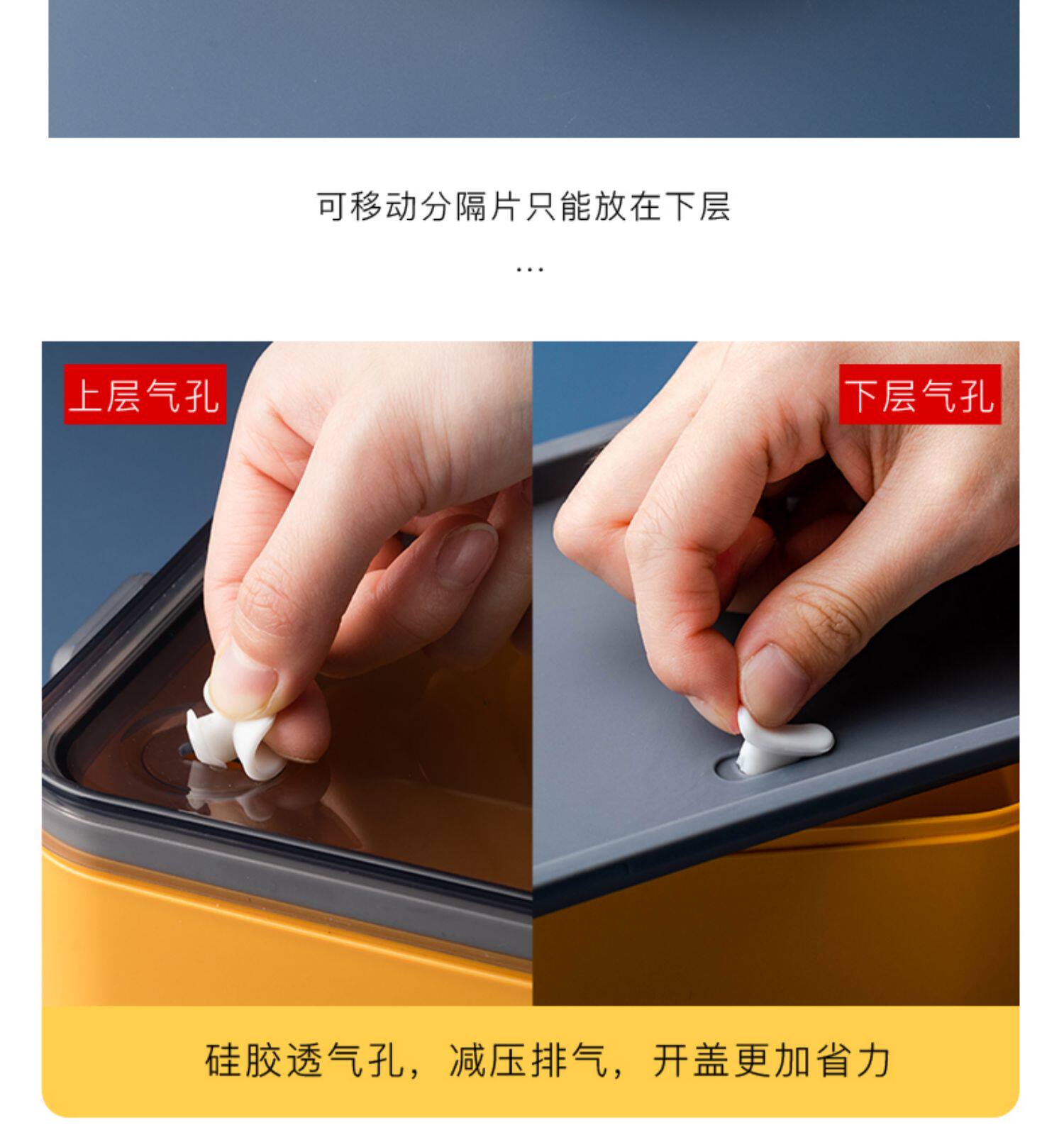 可移动分隔片只能放在下层

...

上层气孔

下层气孔

硅胶透气孔，减压排气，开盖更加省力