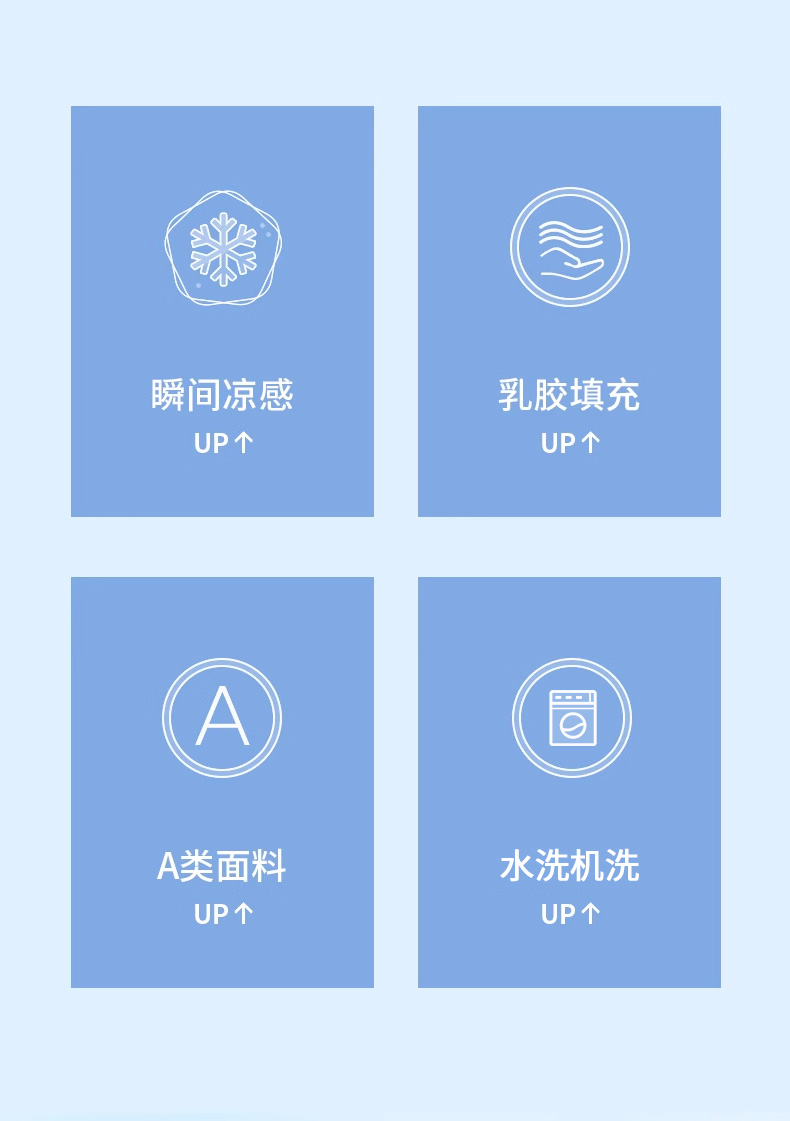 瞬间凉感
UP↑

乳胶填充
UP↑

A

A类面料
UP↑

水洗机洗
UP↑