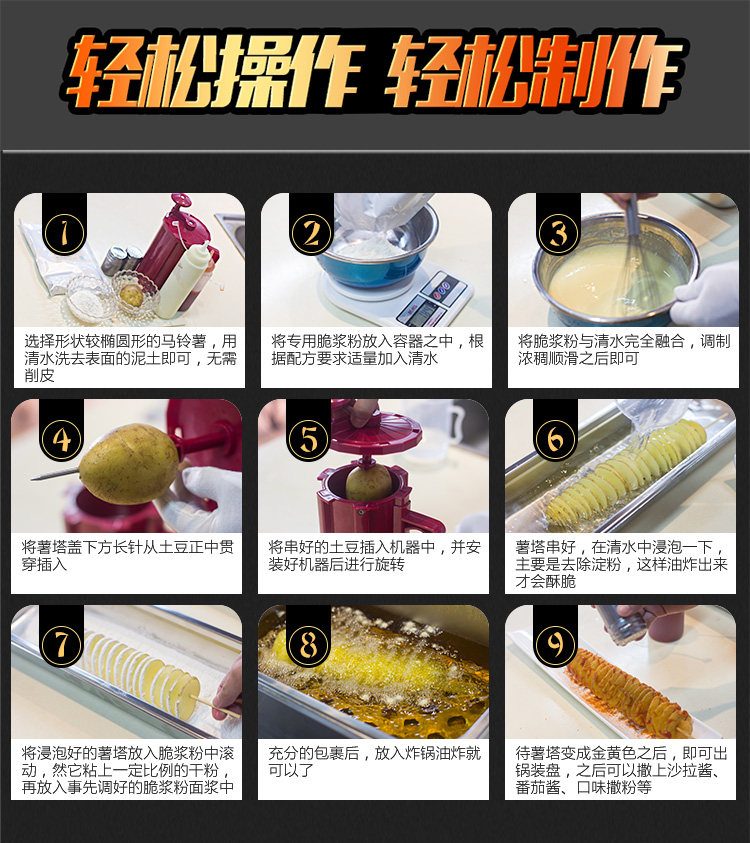 轻松操作 轻松制作

1
选择形状较椭圆形的马铃薯，用清水洗去表面的泥土即可，无需削皮

2
将专用脆浆粉放入容器之中，根据配方要求适量加入清水

3
将脆浆粉与清水完全融合，调制浓稠顺滑之后即可

4
将薯塔盖下方长针从土豆正中贯穿插入

5
将串好的土豆插入机器中，并安装好机器后进行旋转

6
薯塔串好，在清水中浸泡一下，主要是去除淀粉，这样油炸出来才会酥脆

7
将浸泡好的薯塔放入脆浆粉中滚动，然它粘上一定比例的干粉，再放入事先调好的脆浆粉面浆中

8
充分的包裹后，放入炸锅油炸就可以了

9
待薯塔变成金黄色之后，即可出锅装盘，之后可以撒上沙拉酱、番茄酱、口味撒粉等