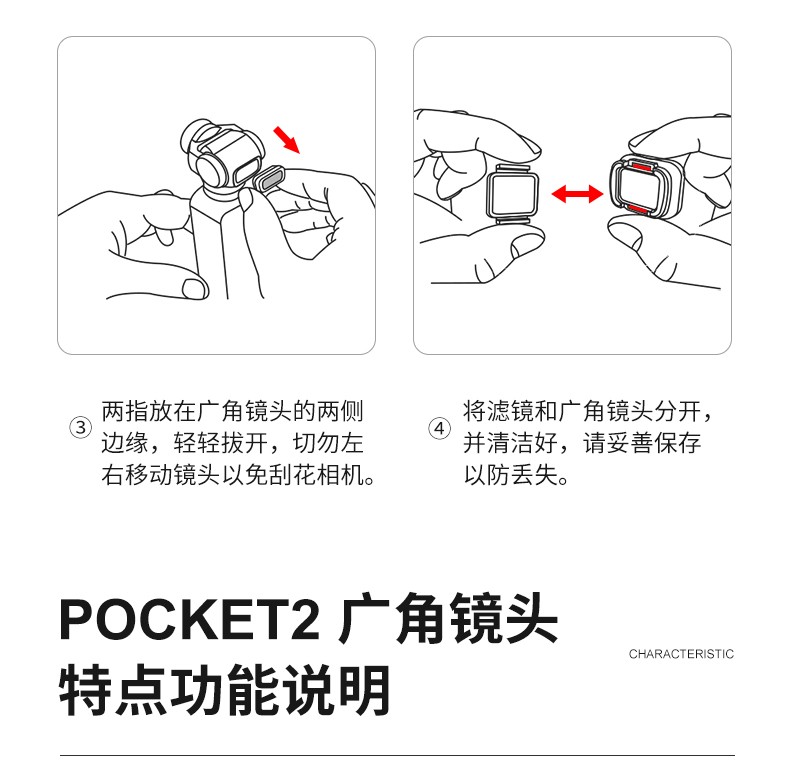 ③ 两指放在广角镜头的两侧边缘，轻轻拔开，切勿左右移动镜头以免刮花相机。

④ 将滤镜和广角镜头分开，并清洁好，请妥善保存以防丢失。

POCKET2 广角镜头
特点功能说明

CHARACTERISTIC