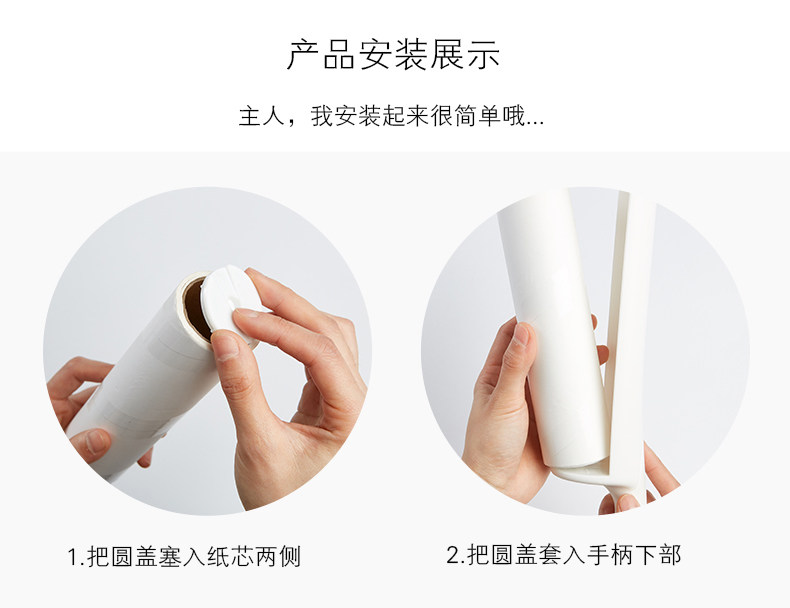 产品安装展示

主人，我安装起来很简单哦...

1.把圆盖塞入纸芯两侧

2.把圆盖套入手柄下部