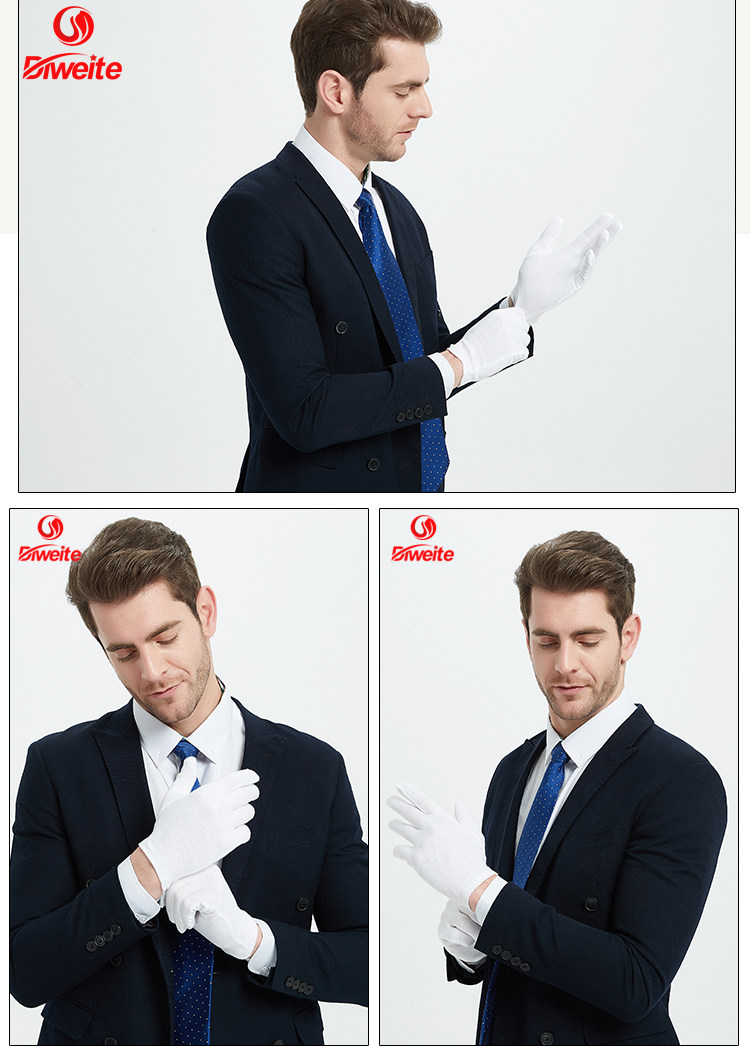 Diweite

Diweite

Diweite