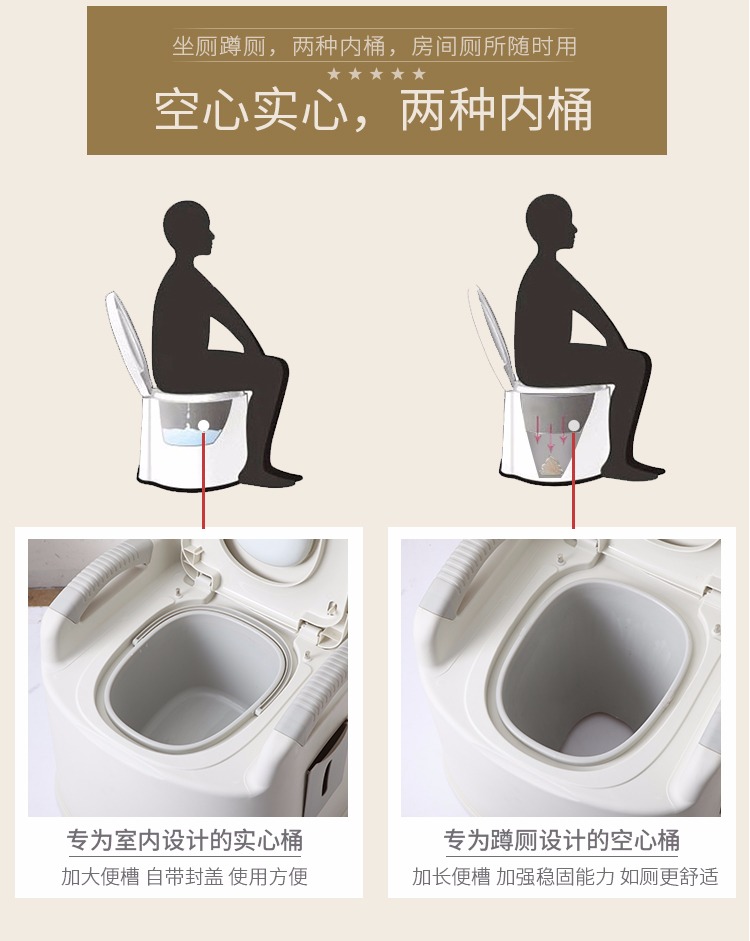 坐厕蹲厕，两种内桶，房间厕所随时用

★★★★★

空心实心，两种内桶

专为室内设计的实心桶

加大便槽 自带封盖 使用方便

专为蹲厕设计的空心桶

加长便槽 加强稳固能力 如厕更舒适