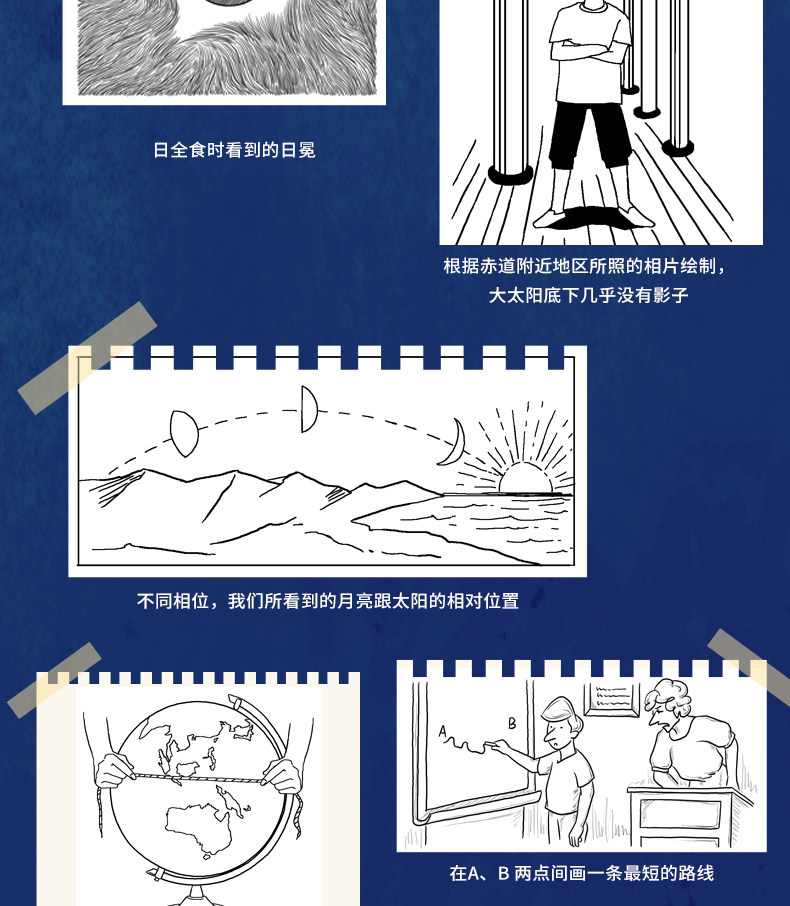 日全食时看到的日冕

根据赤道附近地区所照的相片绘制，大太阳底下几乎没有影子

不同相位，我们所看到的月亮跟太阳的相对位置

A

B

在A、B 两点间画一条最短的路线