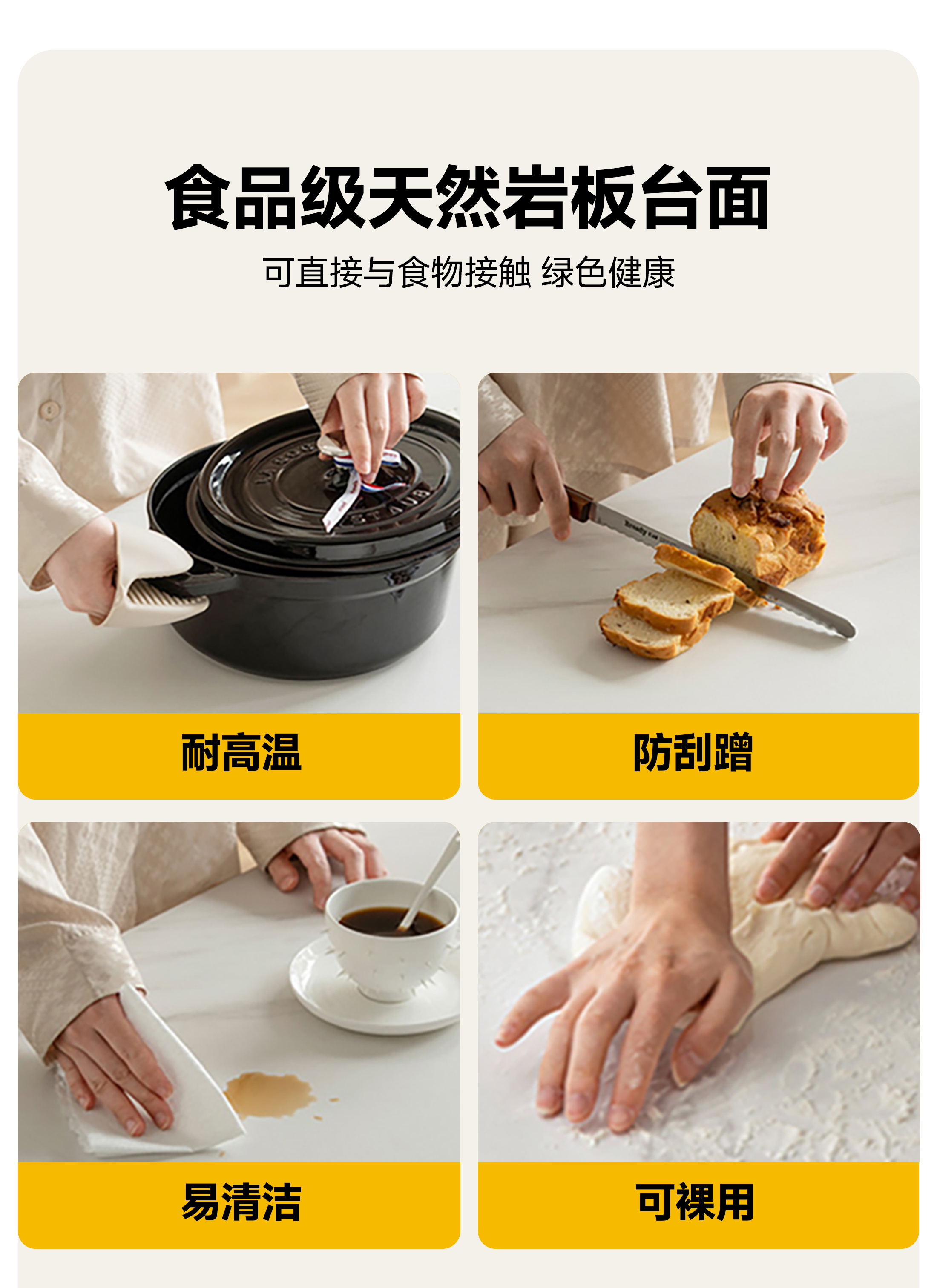 食品级天然岩板台面

可直接与食物接触 绿色健康

STAUB

耐高温

防刮蹭

易清洁

可裸用