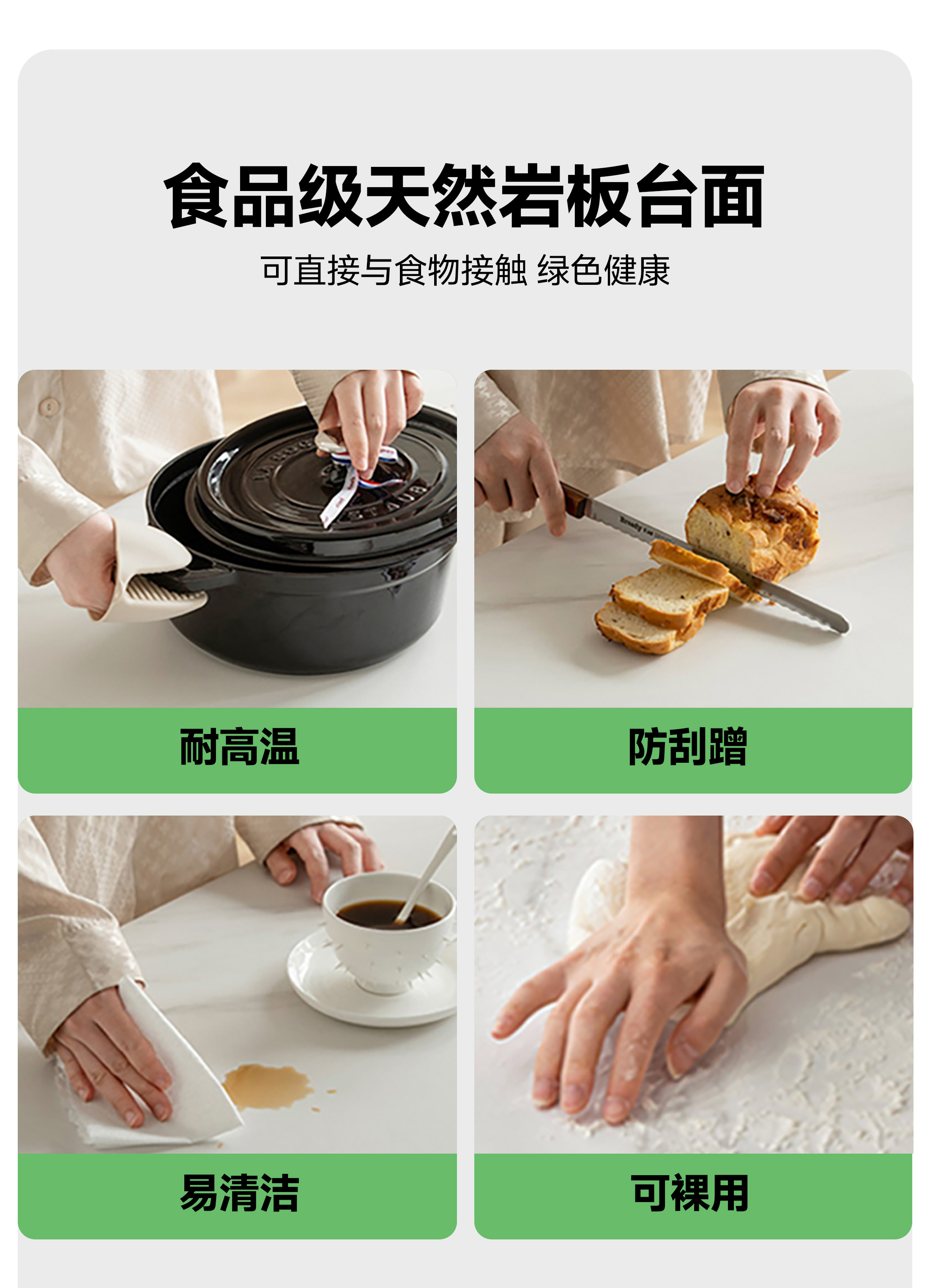 食品级天然岩板台面

可直接与食物接触 绿色健康

耐高温

防刮蹭

易清洁

可裸用