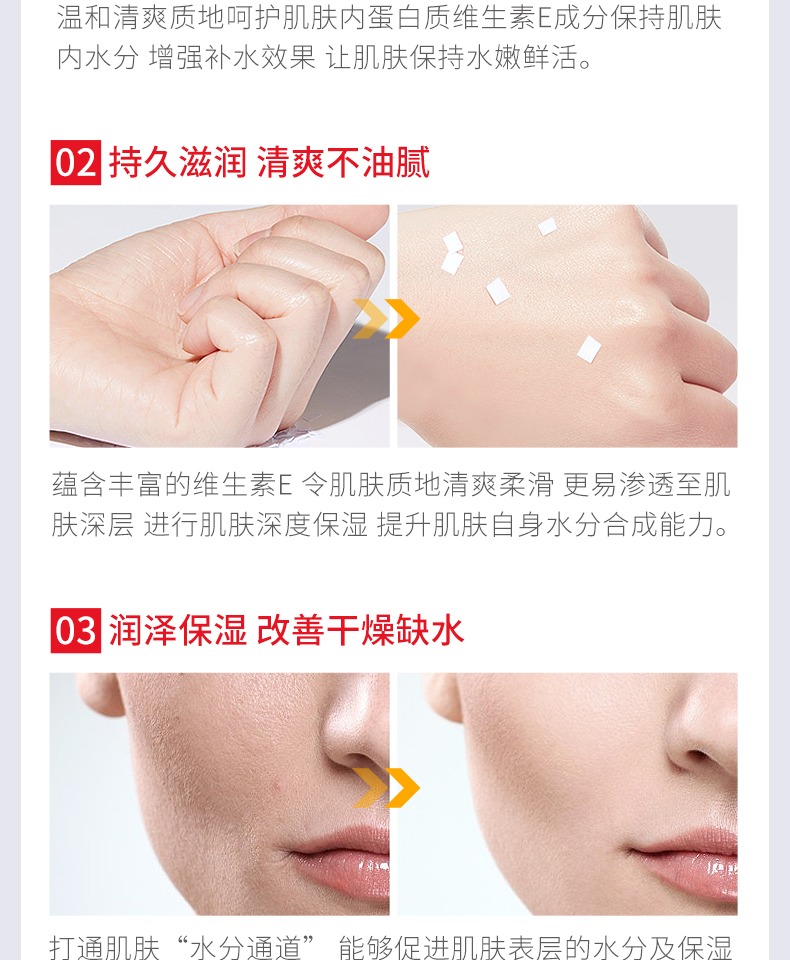 温和清爽质地呵护肌肤内蛋白质维生素E成分保持肌肤内水分 增强补水效果 让肌肤保持水嫩鲜活。

02 持久滋润 清爽不油腻

蕴含丰富的维生素E 令肌肤质地清爽柔滑 更易渗透至肌肤深层 进行肌肤深度保湿 提升肌肤自身水分合成能力。

03 润泽保湿 改善干燥缺水

打通肌肤“水分通道” 能够促进肌肤表层的水分及保湿