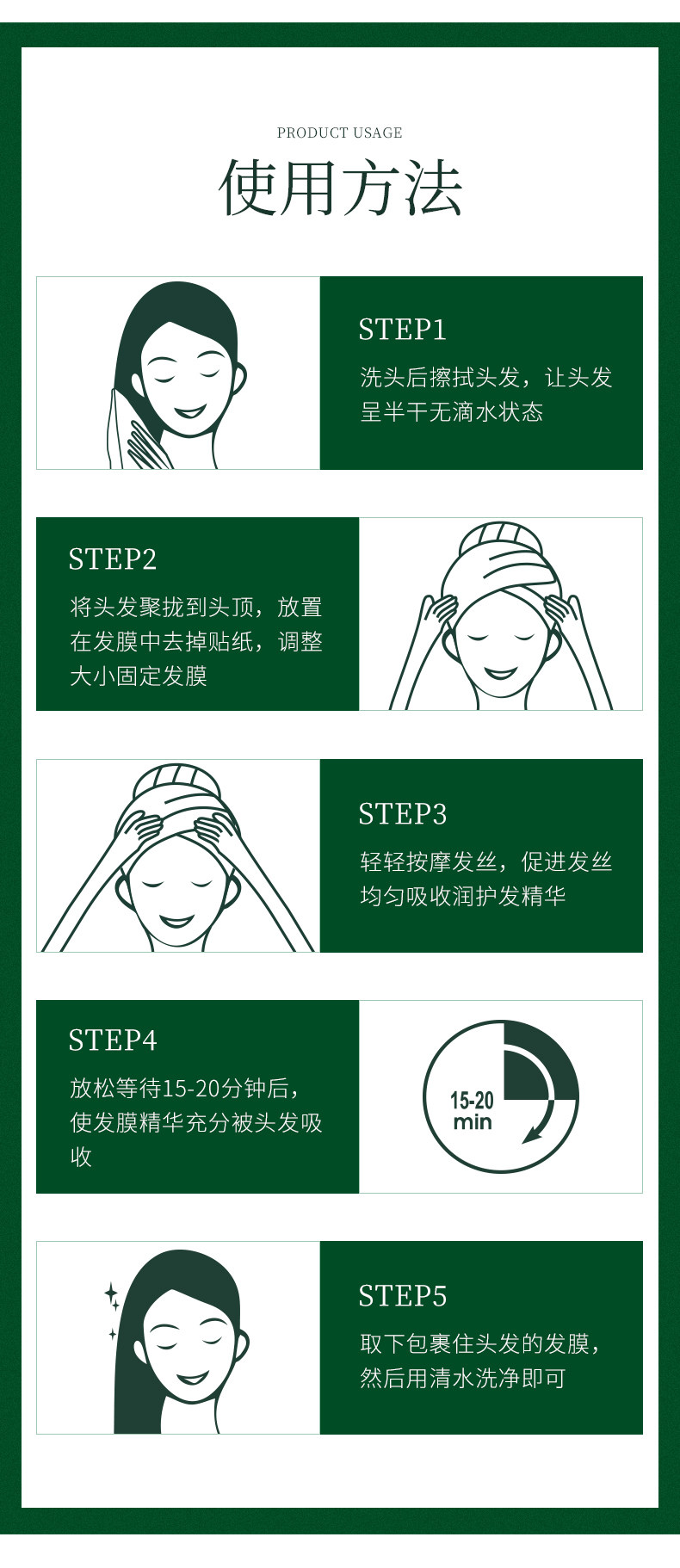 PRODUCT USAGE

使用方法

STEP1

洗头后擦拭头发，让头发呈半干无滴水状态

STEP2

将头发聚拢到头顶，放置在发膜中去掉贴纸，调整大小固定发膜

STEP3

轻轻按摩发丝，促进发丝均匀吸收润护发精华

STEP4

放松等待15-20分钟后，使发膜精华充分被头发吸收

15-20
min

STEP5

取下包裹住头发的发膜，然后用清水洗净即可