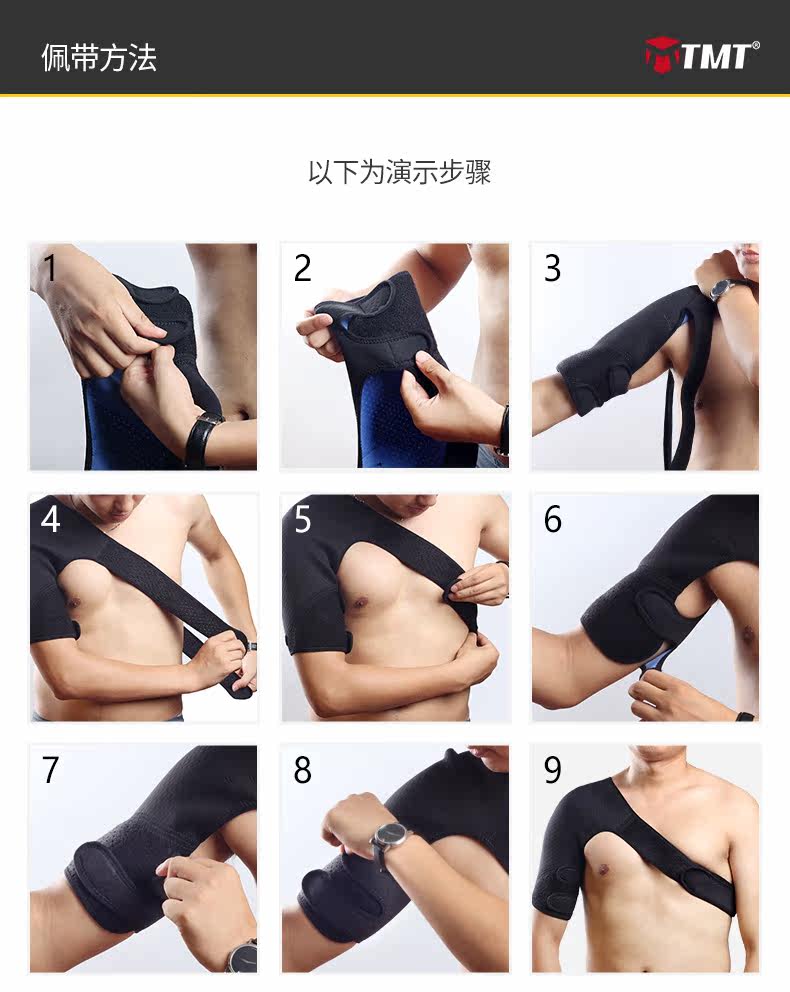 佩带方法

TMT®

以下为演示步骤

1

2

3

4

5

6

7

8

9