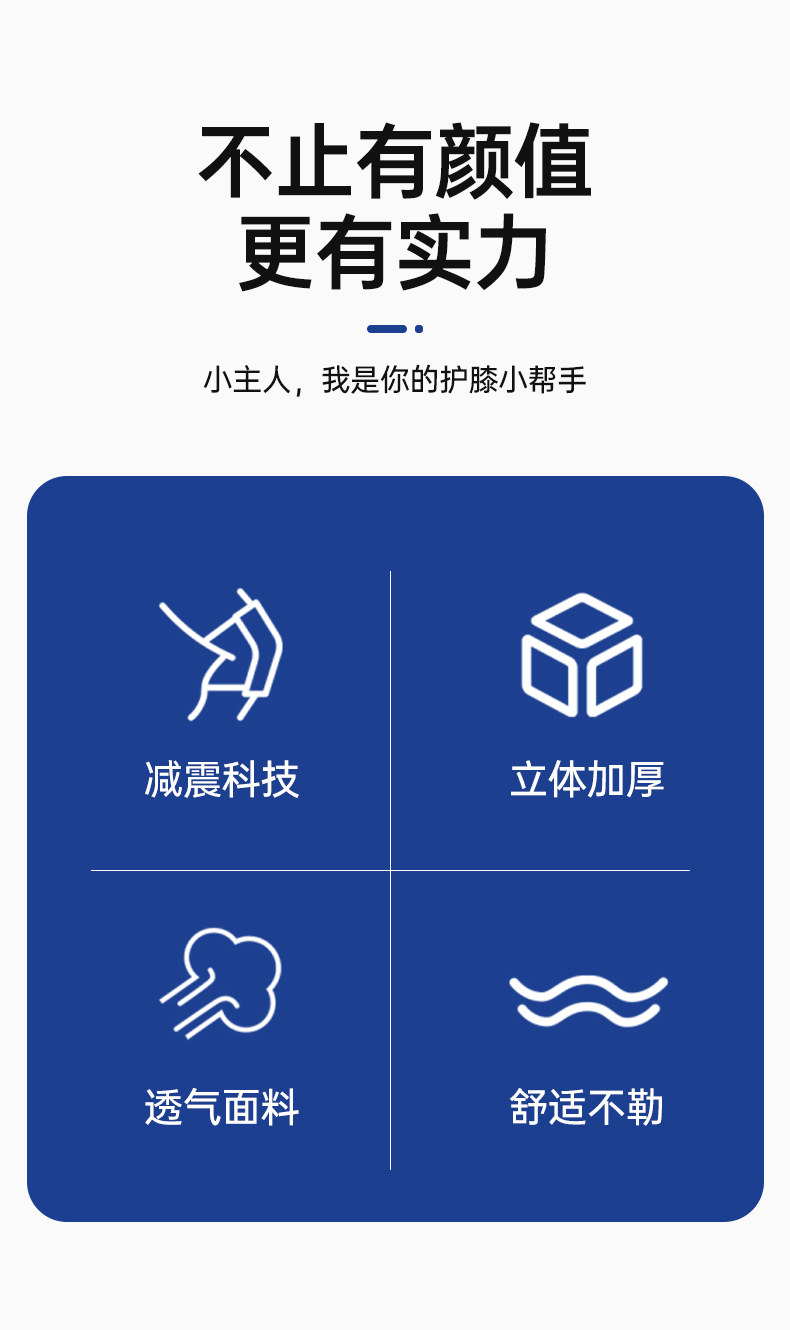 不止有颜值
更有实力

小主人，我是你的护膝小帮手

减震科技

立体加厚

透气面料

舒适不勒