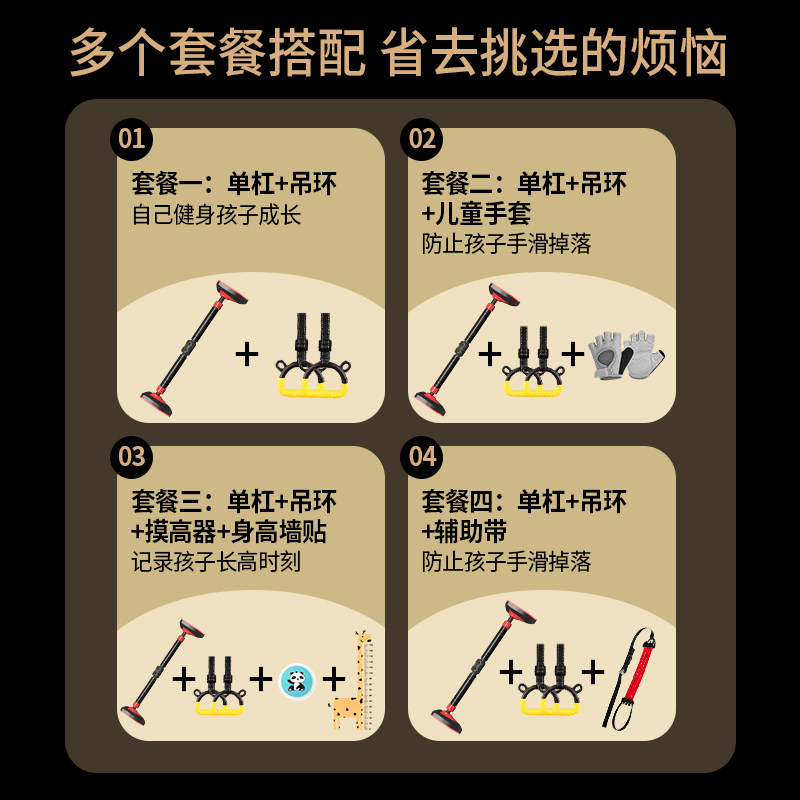 多个套餐搭配 省去挑选的烦恼

01

套餐一：单杠+吊环

自己健身孩子成长

+

02

套餐二：单杠+吊环+儿童手套

防止孩子手滑掉落

+ +

03

套餐三：单杠+吊环+摸高器+身高墙贴

记录孩子长高时刻

+ + +

04

套餐四：单杠+吊环+辅助带

防止孩子手滑掉落

+ +