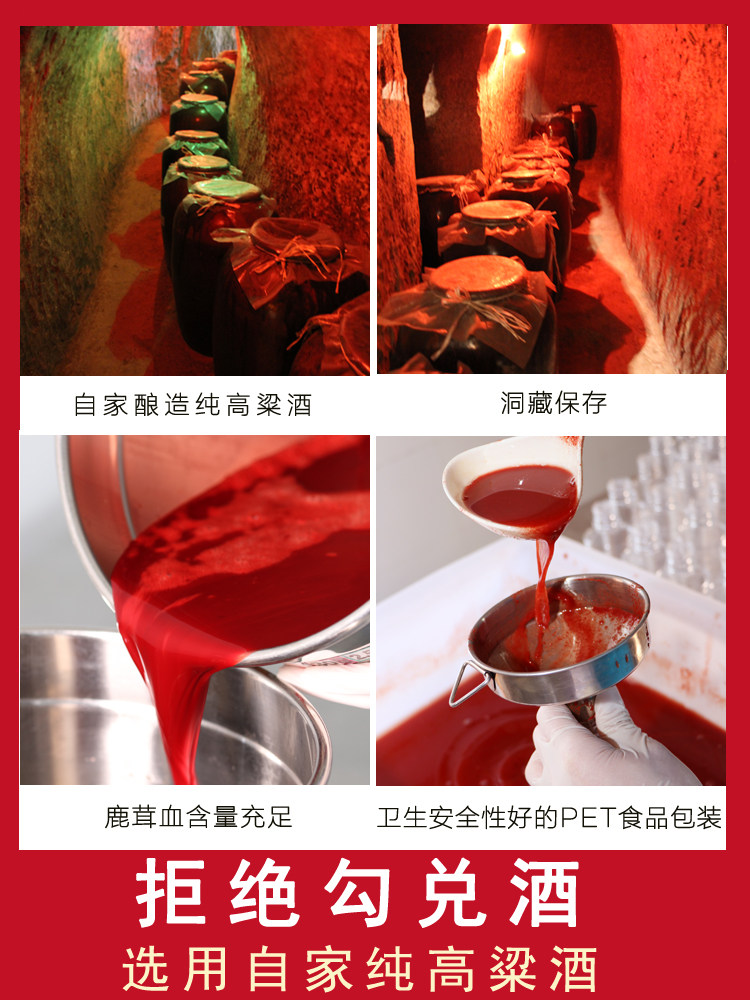 自家酿造纯高粱酒

洞藏保存

鹿茸血含量充足

卫生安全性好的PET食品包装

拒绝勾兑酒

选用自家纯高粱酒