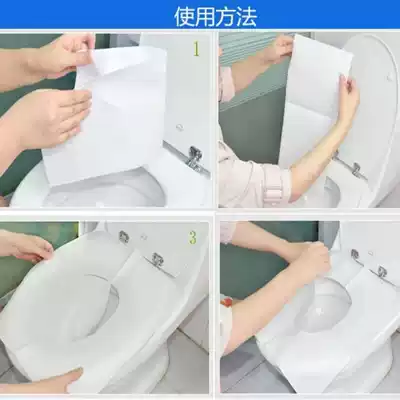 使用方法

1

3