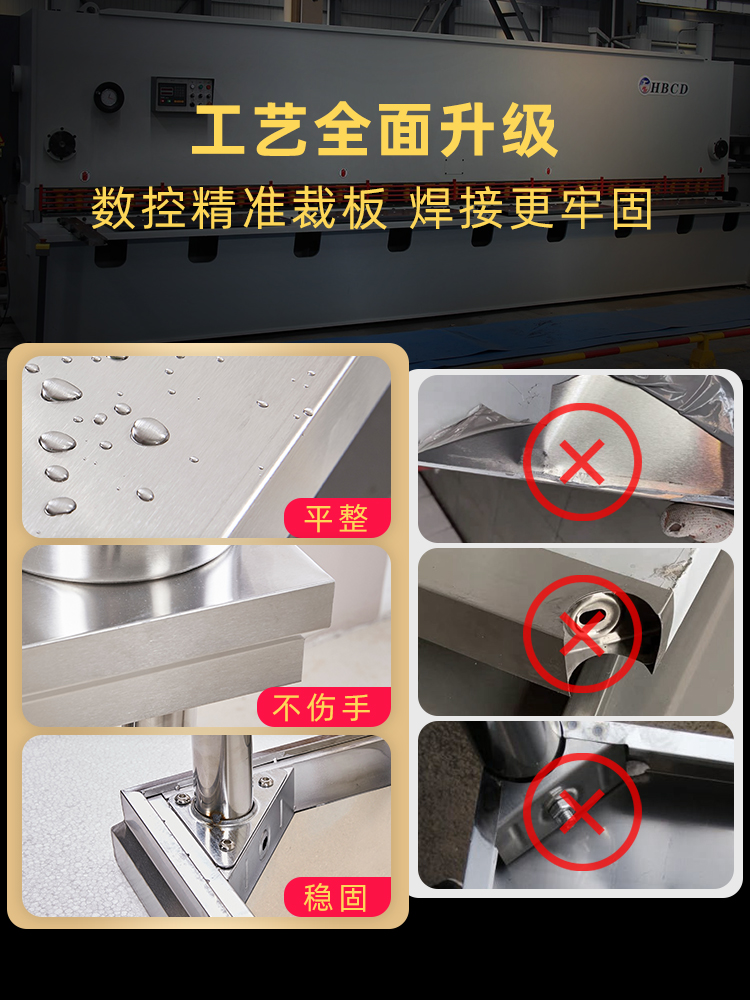 HBCD

工艺全面升级

数控精准裁板 焊接更牢固

平整

不伤手

稳固