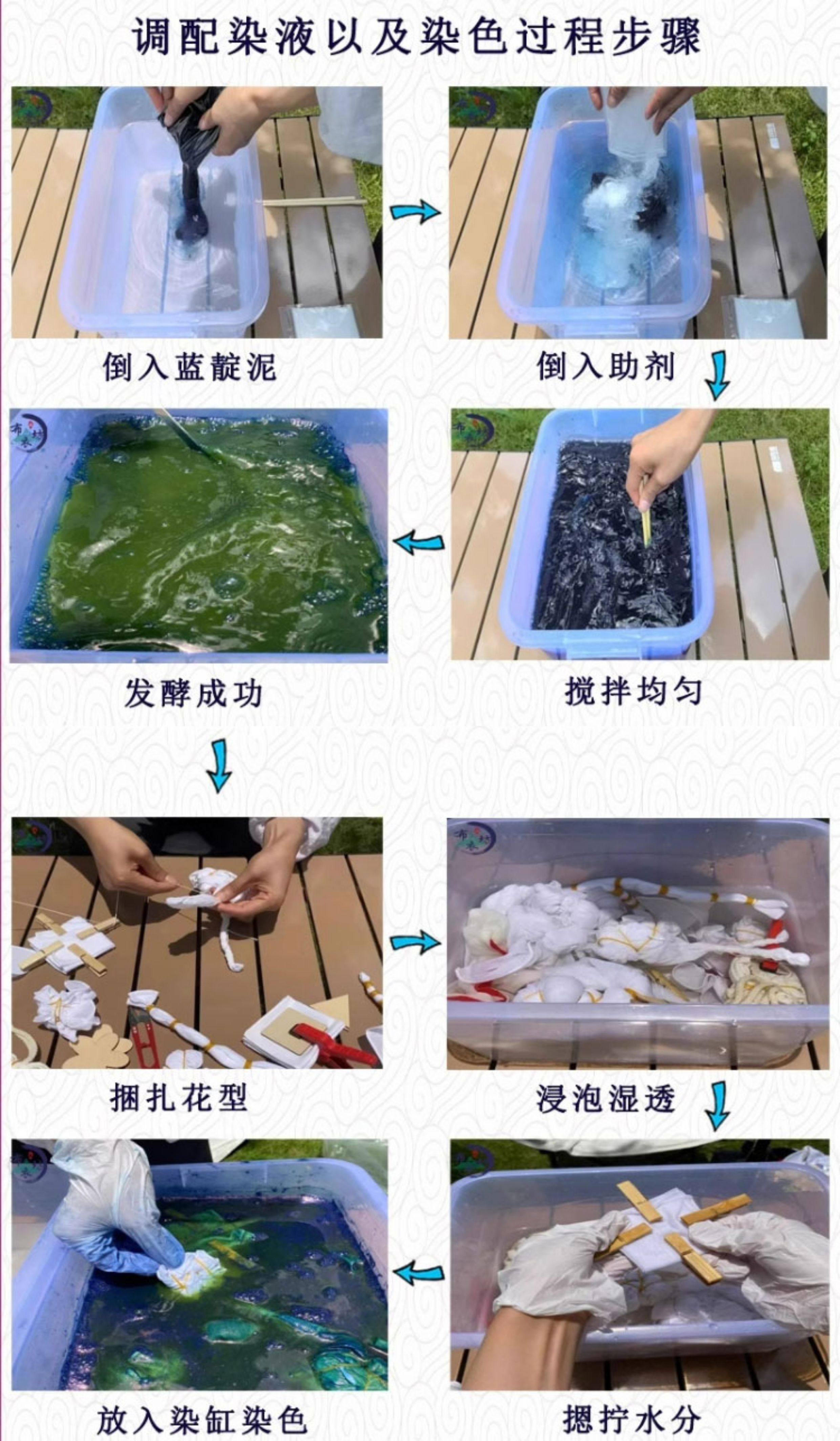 调配染液以及染色过程步骤

倒入蓝靛泥

倒入助剂

搅拌均匀

发酵成功

捆扎花型

浸泡湿透

摁拧水分

放入染缸染色