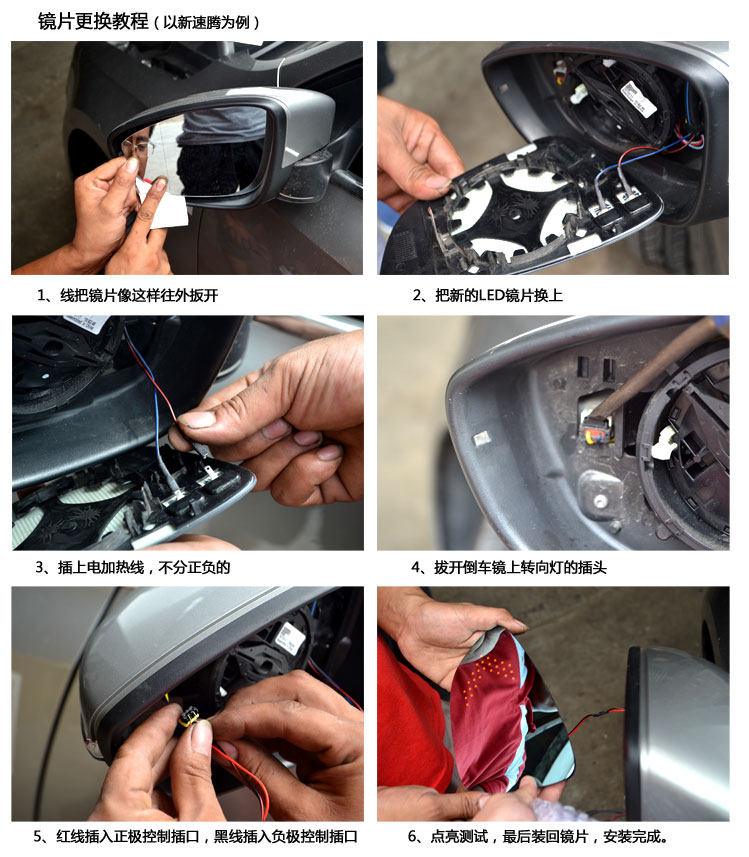 镜片更换教程（以新速腾为例）

1、线把镜片像这样往外扳开

2、把新的LED镜片换上

3、插上电加热线，不分正负的

4、拔开倒车镜上转向灯的插头

5、红线插入正极控制插口，黑线插入负极控制插口

6、点亮测试，最后装回镜片，安装完成。