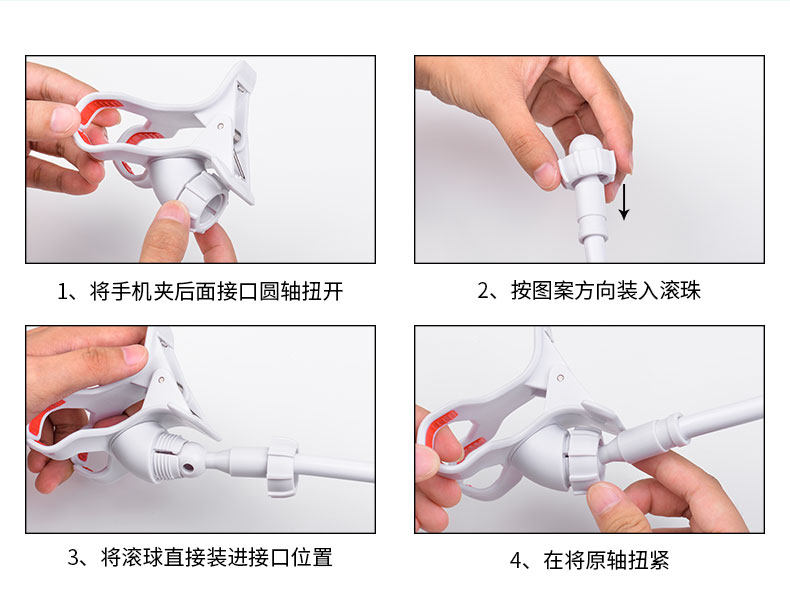 1、将手机夹后面接口圆轴扭开

2、按图案方向装入滚珠

3、将滚球直接装进接口位置

4、在将原轴扭紧