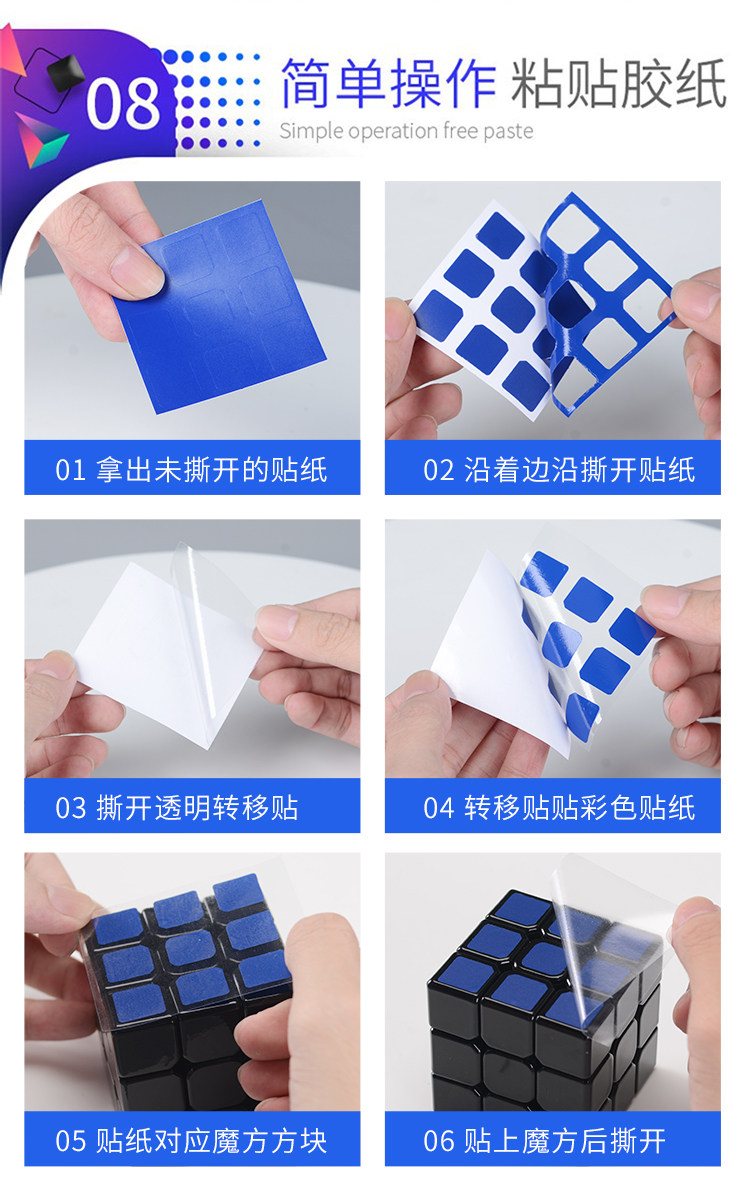 08 简单操作 粘贴胶纸

Simple operation free paste

01 拿出未撕开的贴纸

02 沿着边沿撕开贴纸

03 撕开透明转移贴

04 转移贴贴彩色贴纸

05 贴纸对应魔方方块

06 贴上魔方后撕开