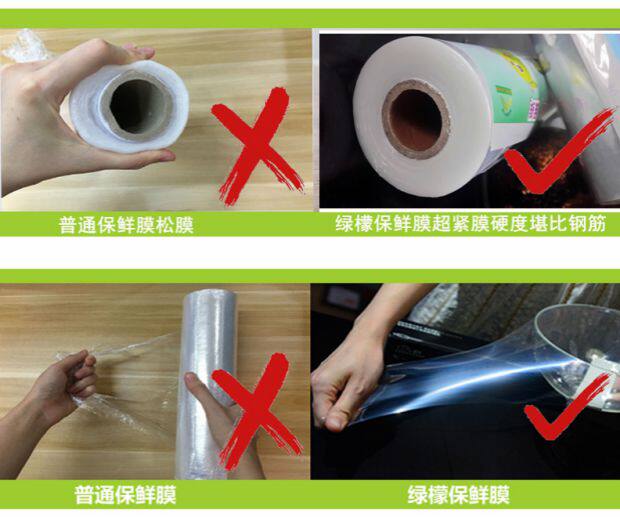 普通保鲜膜松膜

绿檬保鲜膜超紧膜硬度堪比钢筋

普通保鲜膜

绿檬保鲜膜