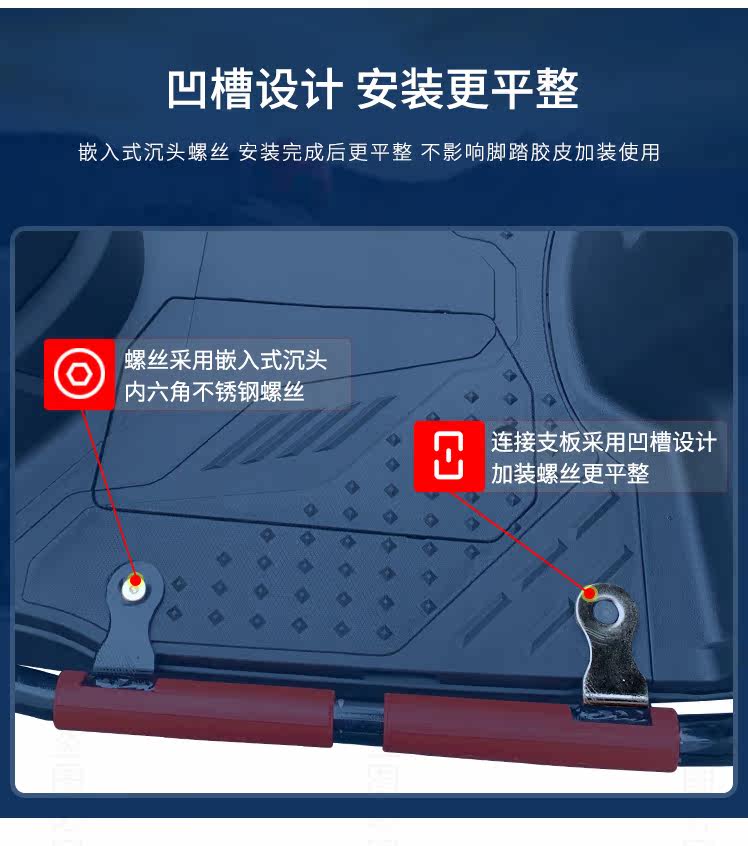 凹槽设计 安装更平整

嵌入式沉头螺丝 安装完成后更平整 不影响脚踏胶皮加装使用

螺丝采用嵌入式沉头
内六角不锈钢螺丝

连接支板采用凹槽设计
加装螺丝更平整