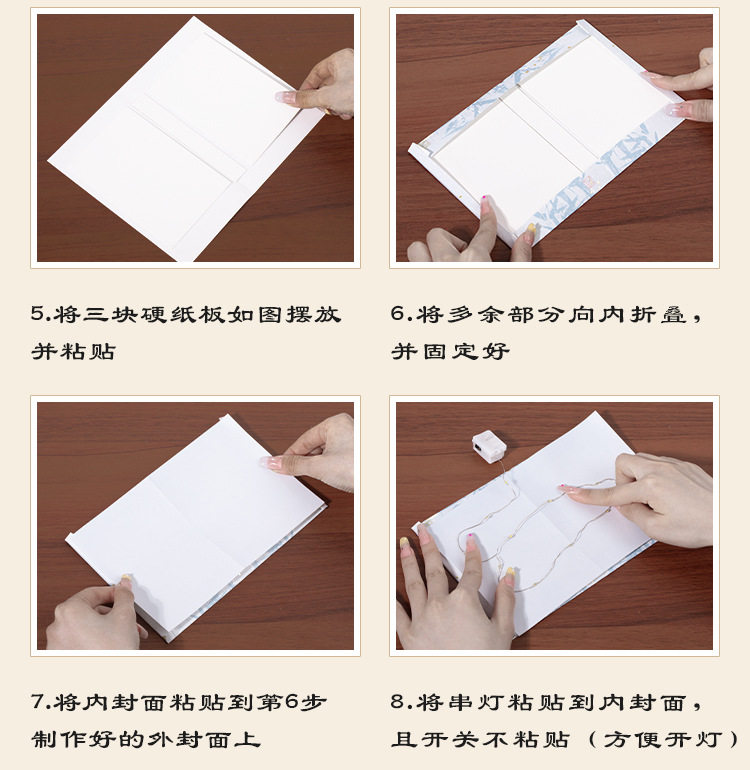 5.将三块硬纸板如图摆放并粘贴

6.将多余部分向内折叠，并固定好

7.将内封面粘贴到第6步制作好的外封面上

8.将串灯粘贴到内封面，且开关不粘贴（方便开灯）