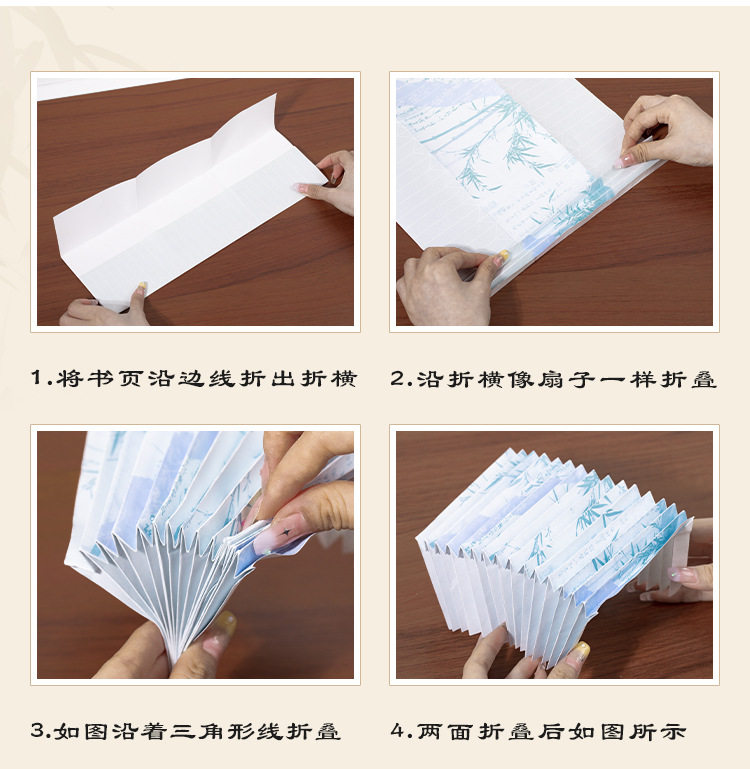 1.将书页沿边线折出折横

2.沿折横像扇子一样折叠

3.如图沿着三角形线折叠

4.两面折叠后如图所示