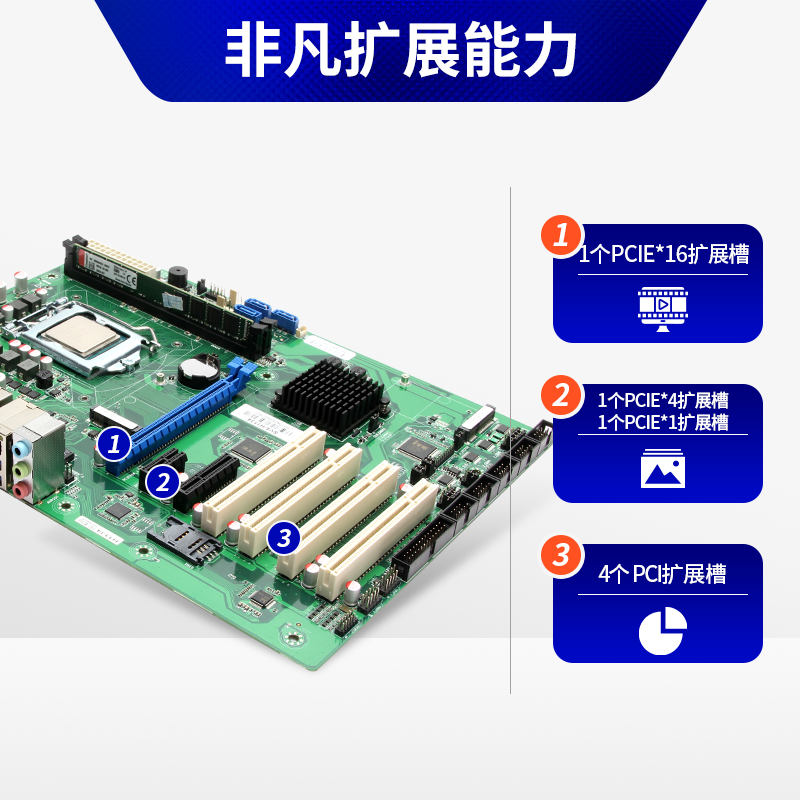 非凡扩展能力

1
2
3

1
1个PCIE*16扩展槽

2
1个PCIE*4扩展槽
1个PCIE*1扩展槽

3
4个 PCI扩展槽