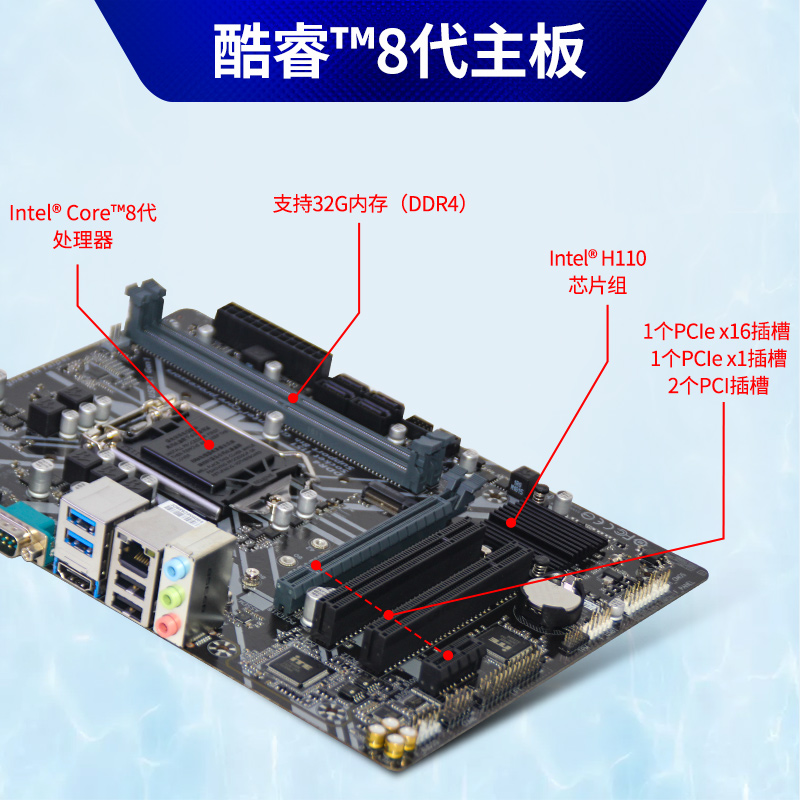 酷睿™8代主板

Intel® Core™8代
处理器

支持32G内存（DDR4）

Intel® H110
芯片组

1个PCIe x16插槽
1个PCIe x1插槽
2个PCI插槽