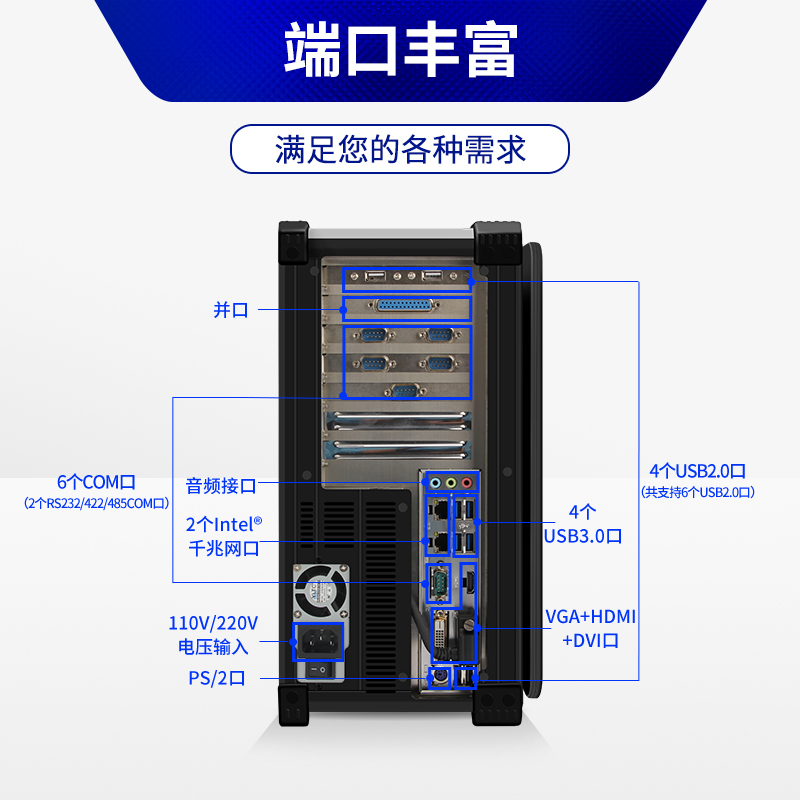 端口丰富

满足您的各种需求

并口

6个COM口
(2个RS232/422/485COM口)

音频接口

2个Intel®
千兆网口

110V/220V
电压输入

PS/2口

4个USB2.0口
(共支持6个USB2.0口)

4个
USB3.0口

VGA+HDMI
+DVI口